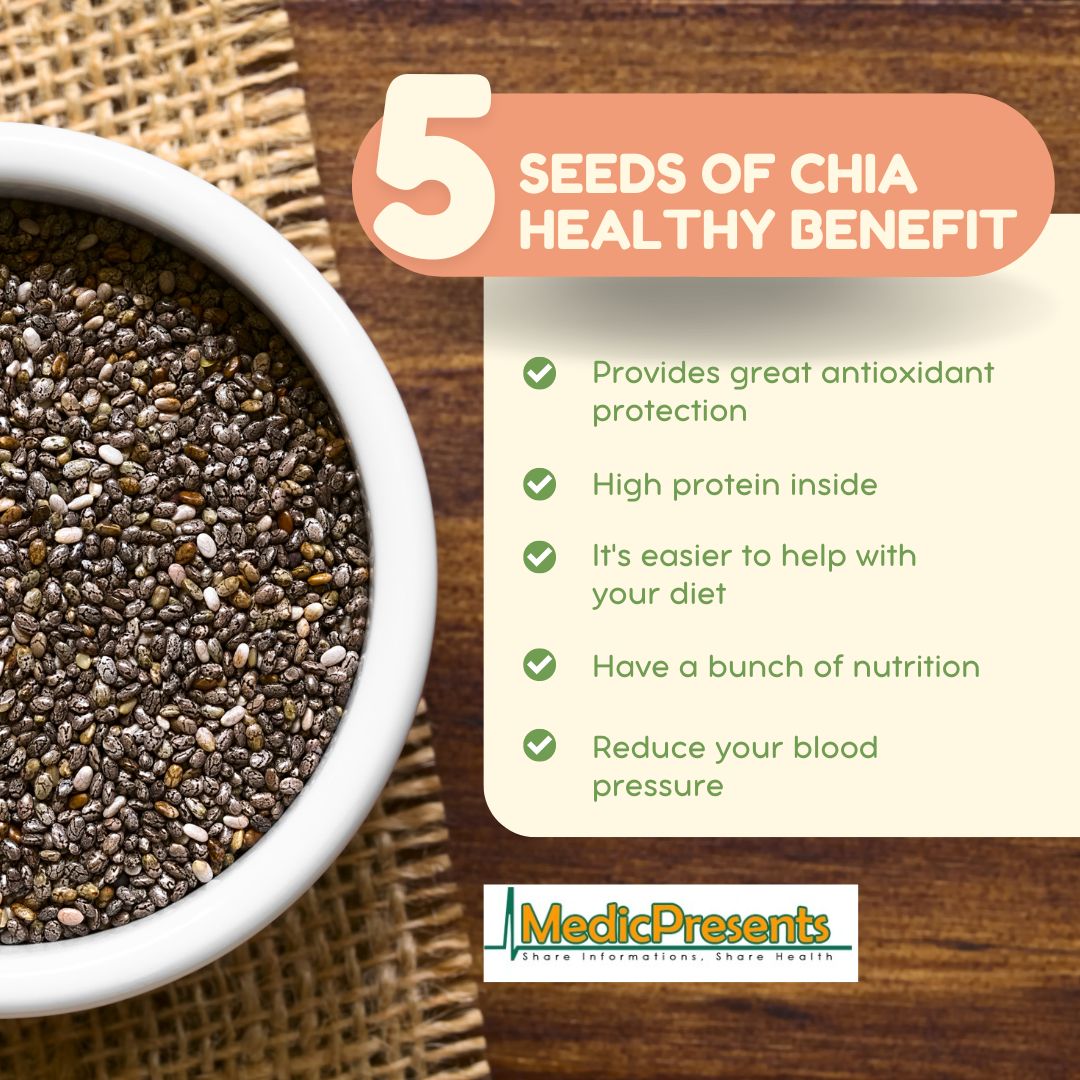 5 SEEDS OF CHIA HEALTHY BENEFIT

Provides great antioxidant protection

High protein inside

It's easier to help with your diet

Have a bunch of nutrition

Reduce your blood pressure

MedicPresents
Share Informations, Share Health