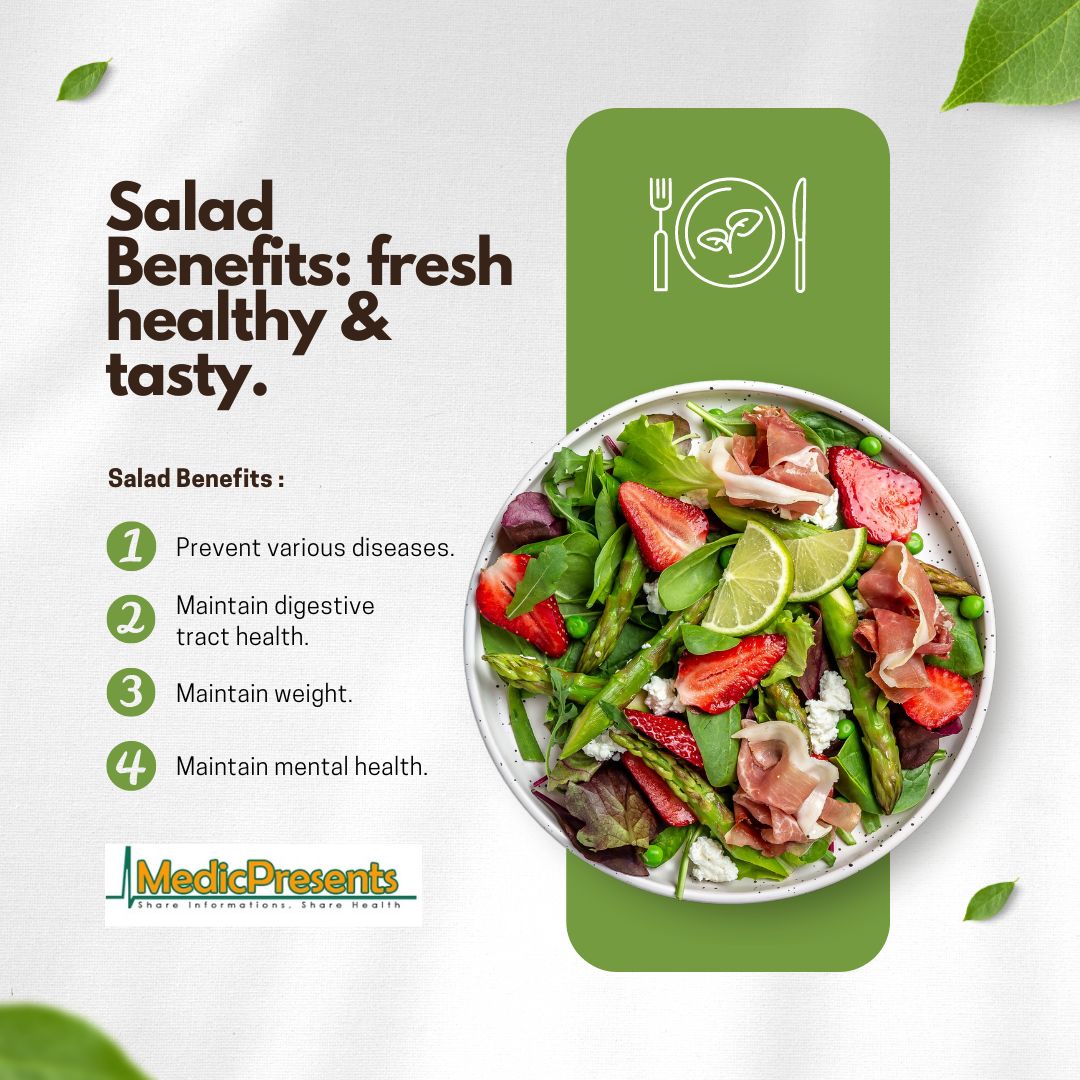 Salad Benefits: fresh healthy & tasty.

Salad Benefits :

1 Prevent various diseases.

2 Maintain digestive tract health.

3 Maintain weight.

4 Maintain mental health.

MedicPresents
Share Informations, Share Health