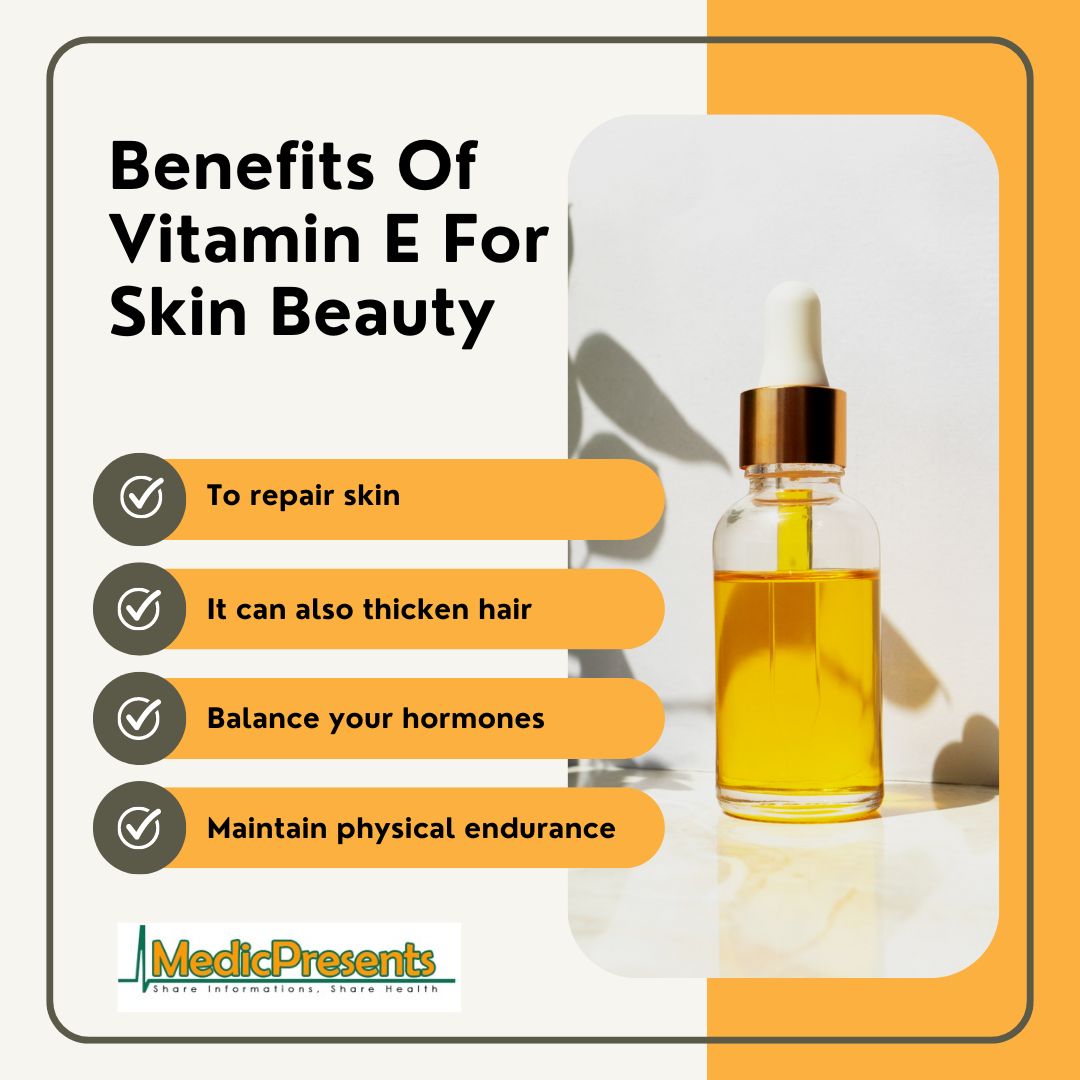 Benefits Of Vitamin E For Skin Beauty

To repair skin

It can also thicken hair

Balance your hormones

Maintain physical endurance

MedicPresents
Share Informations, Share Health