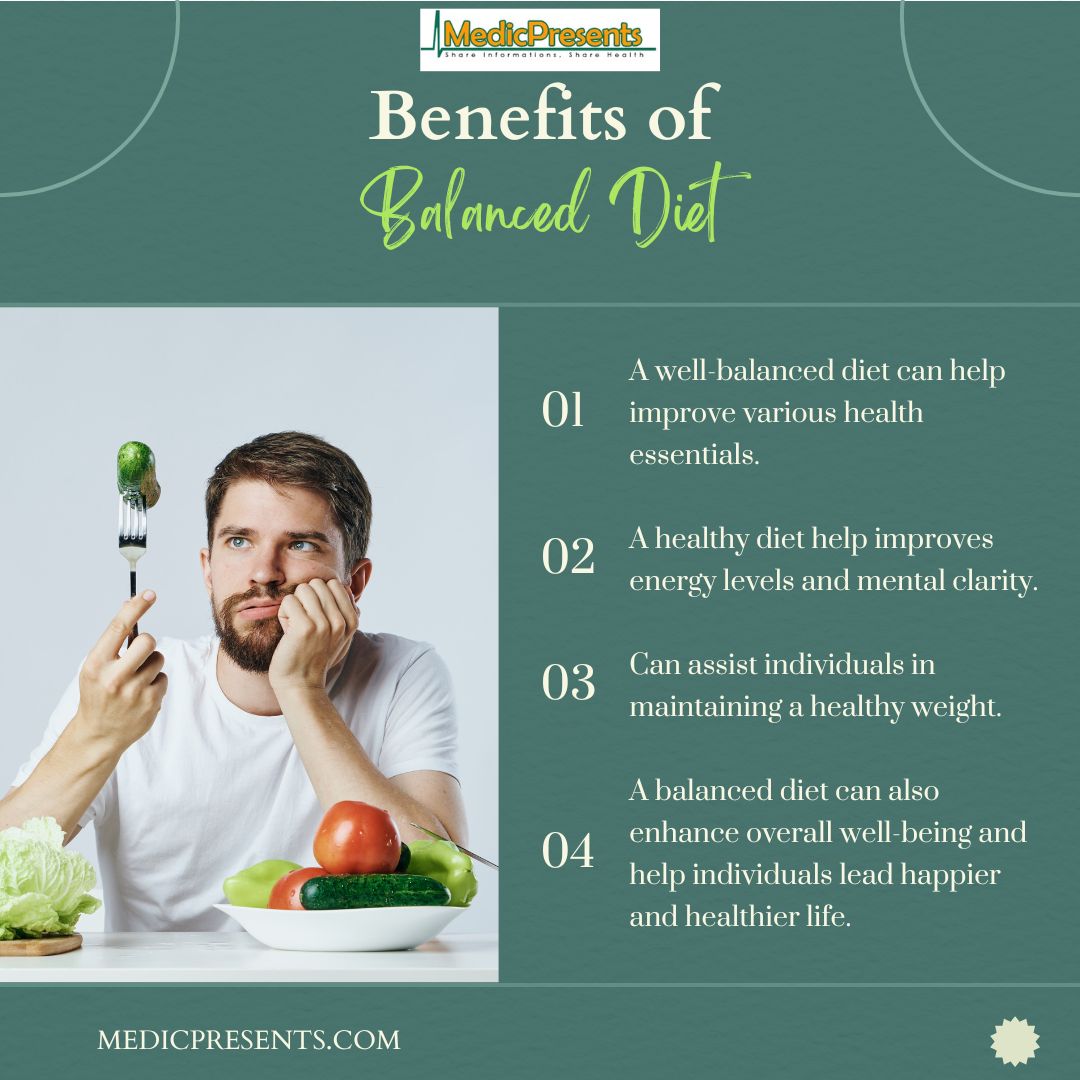 MedicPresents
Share Informations, Share Health

Benefits of
Balanced Diet

01 A well-balanced diet can help improve various health essentials.

02 A healthy diet help improves energy levels and mental clarity.

03 Can assist individuals in maintaining a healthy weight.

04 A balanced diet can also enhance overall well-being and help individuals lead happier and healthier life.

MEDICPRESENTS.COM