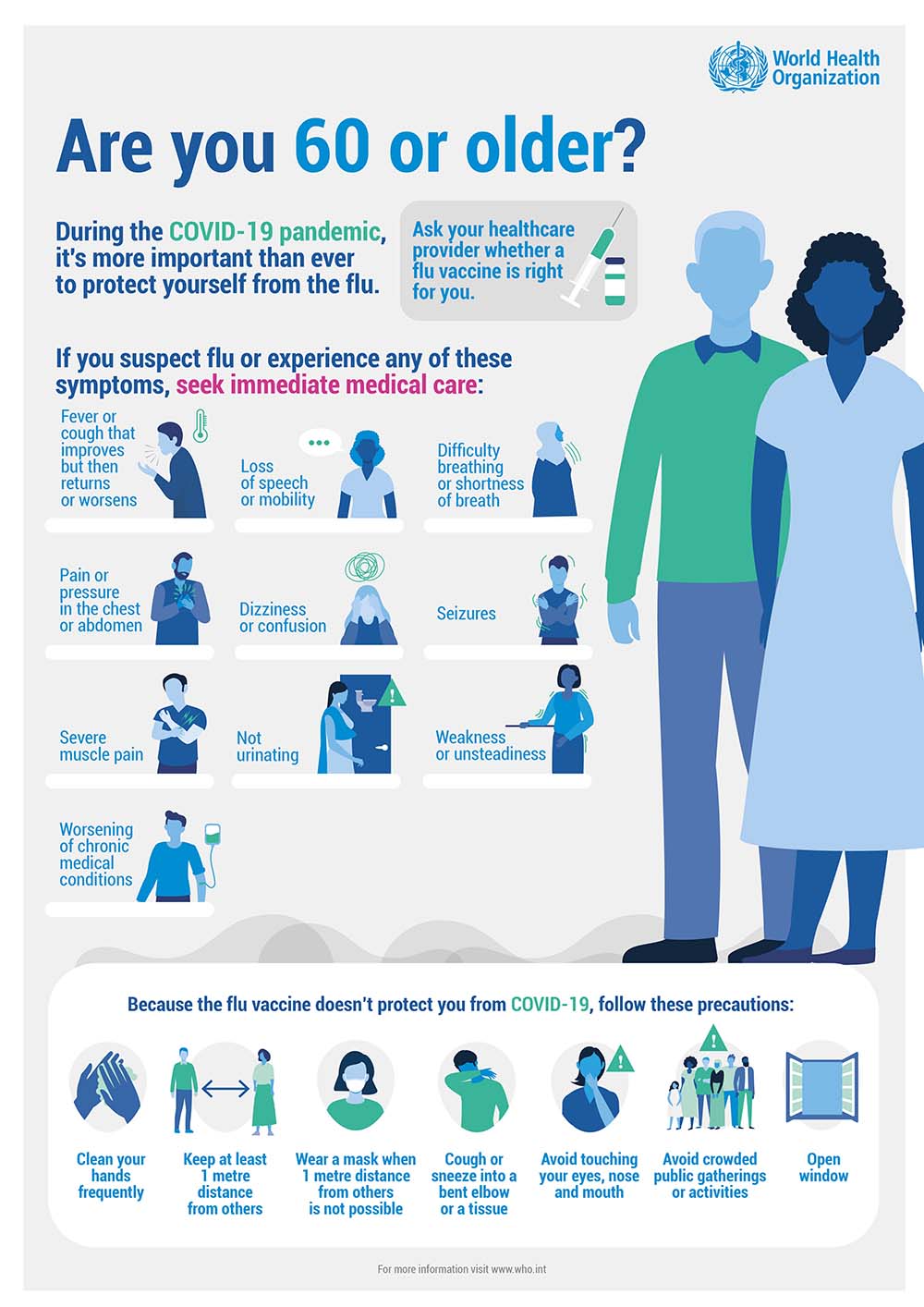 World Health Organization

Are you 60 or older?

During the COVID-19 pandemic, it's more important than ever to protect yourself from the flu.

Ask your healthcare provider whether a flu vaccine is right for you.

If you suspect flu or experience any of these symptoms, seek immediate medical care:

Fever or cough that improves but then returns or worsens

Loss of speech or mobility

Difficulty breathing or shortness of breath

Pain or pressure in the chest or abdomen

Dizziness or confusion

Seizures

Severe muscle pain

Not urinating

Weakness or unsteadiness

Worsening of chronic medical conditions

Because the flu vaccine doesn't protect you from COVID-19, follow these precautions:

Clean your hands frequently

Keep at least 1 metre distance from others

Wear a mask when 1 metre distance from others is not possible

Cough or sneeze into a bent elbow or a tissue

Avoid touching your eyes, nose and mouth

Avoid crowded public gatherings or activities

Open window

For more information visit www.who.int