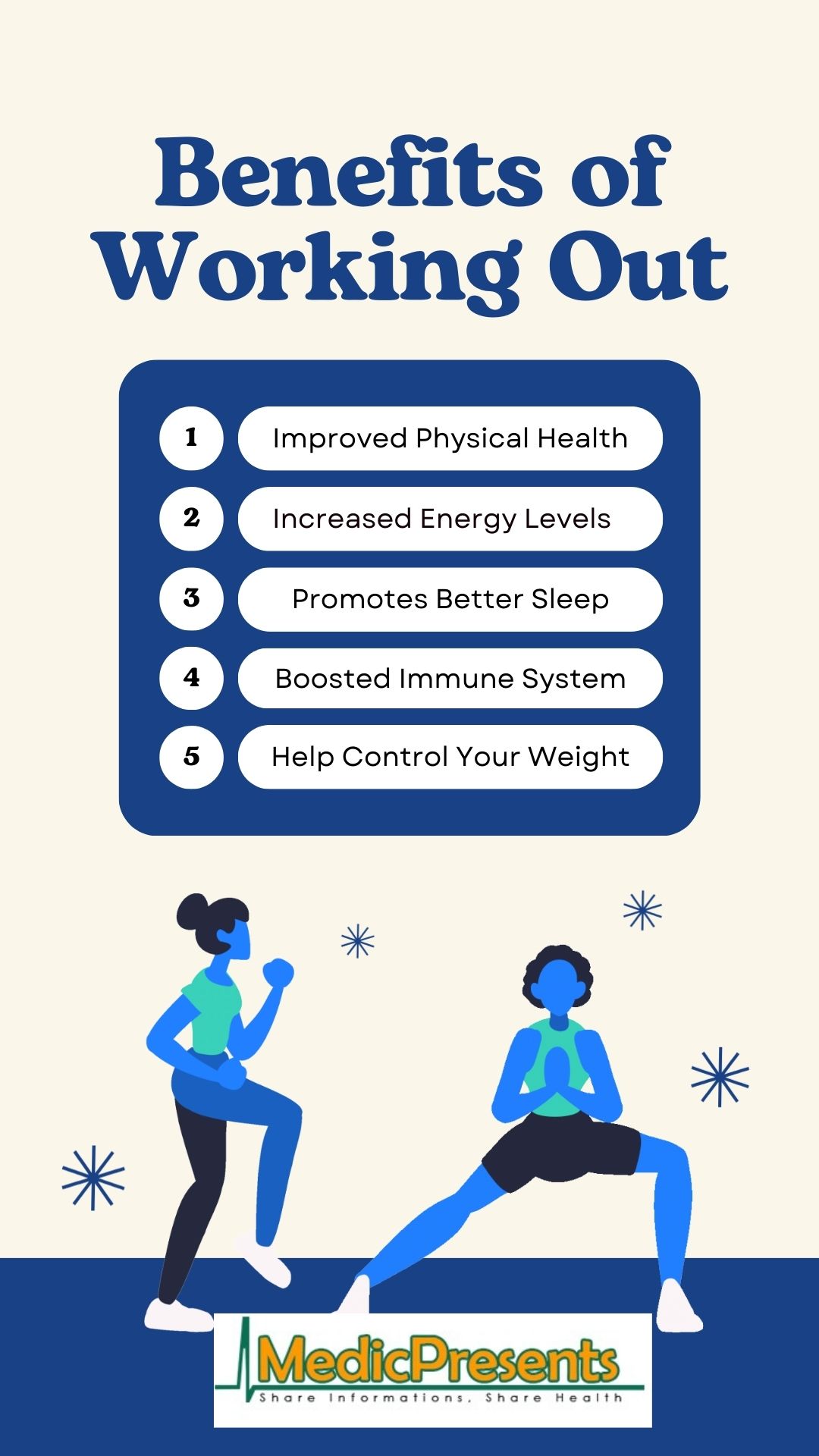 Benefits of Working Out

1 Improved Physical Health

2 Increased Energy Levels

3 Promotes Better Sleep

4 Boosted Immune System

5 Help Control Your Weight

MedicPresents
Share Informations, Share Health