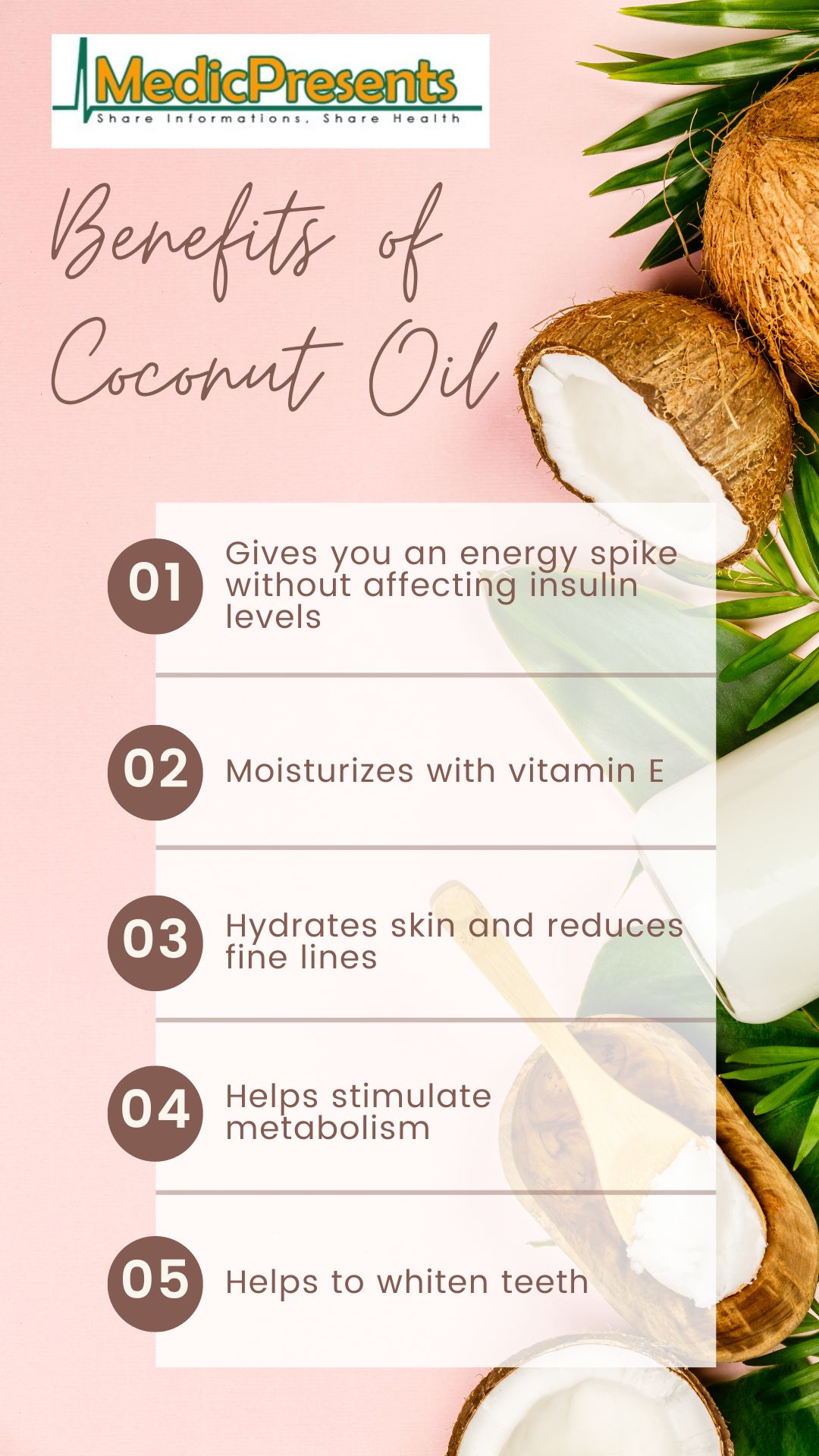 MedicPresents
Share Informations, Share Health

Benefits of Coconut Oil

01 Gives you an energy spike without affecting insulin levels

02 Moisturizes with vitamin E

03 Hydrates skin and reduces fine lines

04 Helps stimulate metabolism

05 Helps to whiten teeth