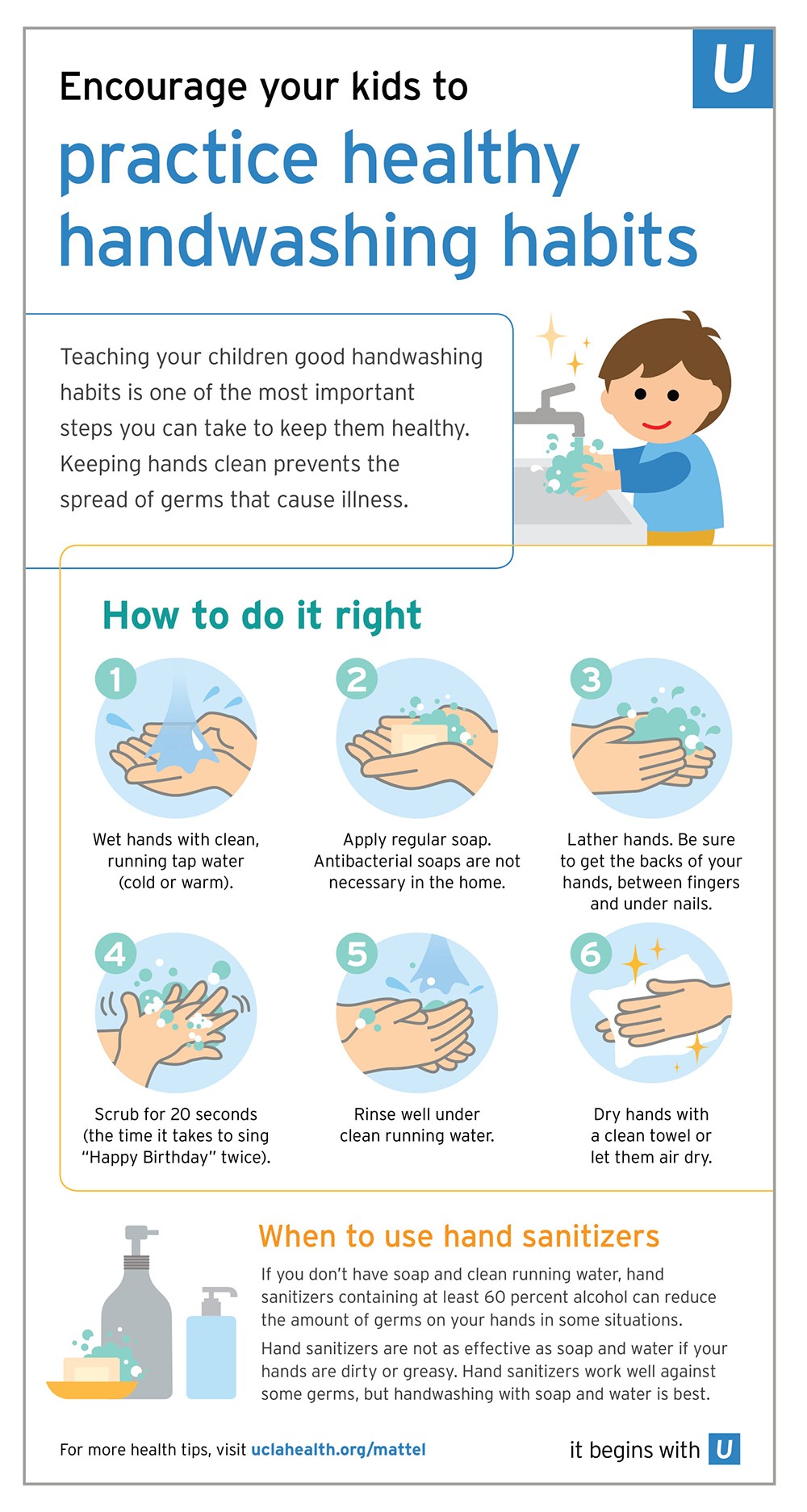 U

Encourage your kids to

practice healthy handwashing habits

Teaching your children good handwashing habits is one of the most important steps you can take to keep them healthy. Keeping hands clean prevents the spread of germs that cause illness.

How to do it right

1
Wet hands with clean, running tap water (cold or warm).

2
Apply regular soap. Antibacterial soaps are not necessary in the home.

3
Lather hands. Be sure to get the backs of your hands, between fingers and under nails.

4
Scrub for 20 seconds (the time it takes to sing "Happy Birthday" twice).

5
Rinse well under clean running water.

6
Dry hands with a clean towel or let them air dry.

When to use hand sanitizers

If you don't have soap and clean running water, hand sanitizers containing at least 60 percent alcohol can reduce the amount of germs on your hands in some situations.

Hand sanitizers are not as effective as soap and water if your hands are dirty or greasy. Hand sanitizers work well against some germs, but handwashing with soap and water is best.

For more health tips, visit uclahealth.org/mattel

it begins with U