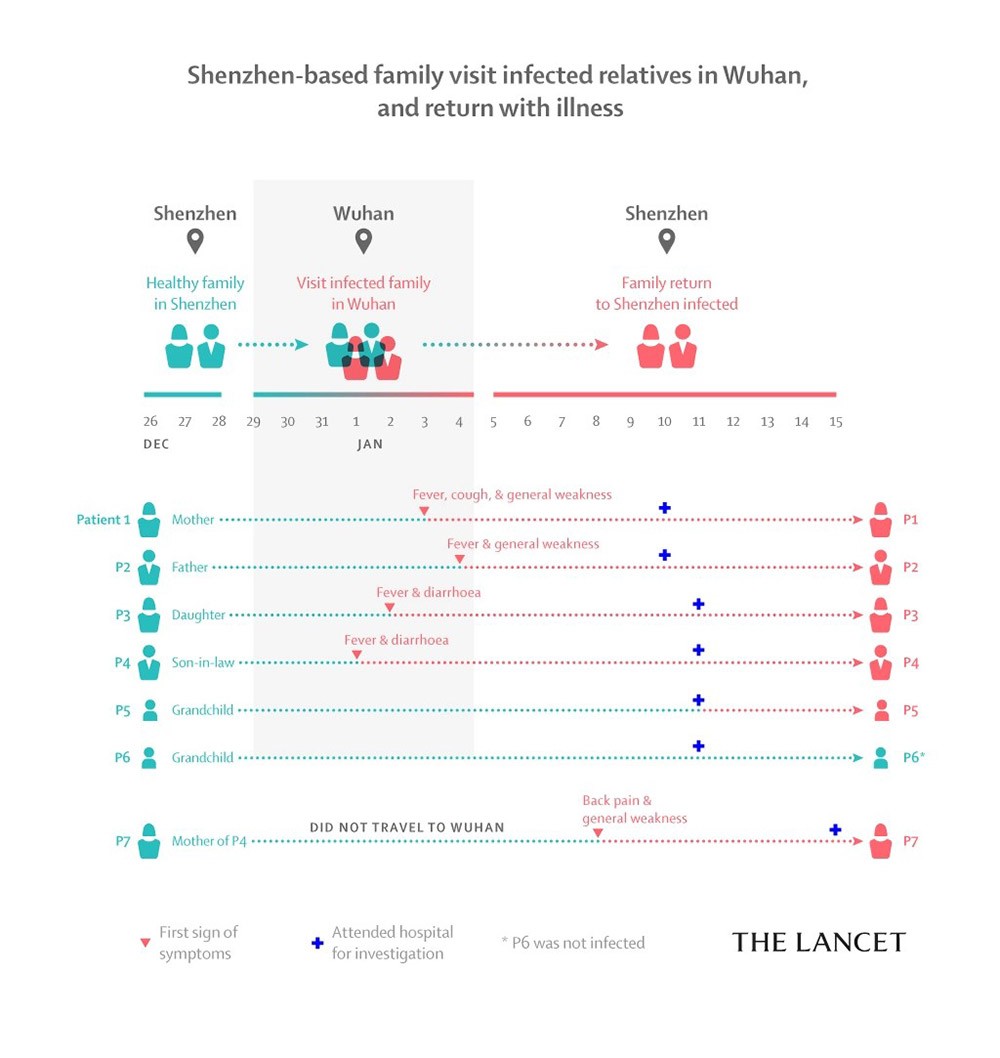 Shenzhen-based family visit infected relatives in Wuhan, and return with illness

Shenzhen

Healthy family in Shenzhen

Wuhan

Visit infected family in Wuhan

Shenzhen

Family return to Shenzhen infected

26 27 28 29 30 31 1 2 3 4 5 6 7 8 9 10 11 12 13 14 15

DEC

JAN

Patient 1 Mother

Fever, cough, & general weakness

P1

P2 Father

Fever & general weakness

P2

P3 Daughter

Fever & diarrhoea

P3

P4 Son-in-law

Fever & diarrhoea

P4

P5 Grandchild

P5

P6 Grandchild

P6*

P7 Mother of P4

DID NOT TRAVEL TO WUHAN

Back pain & general weakness

P7

First sign of symptoms

Attended hospital for investigation

* P6 was not infected

THE LANCET