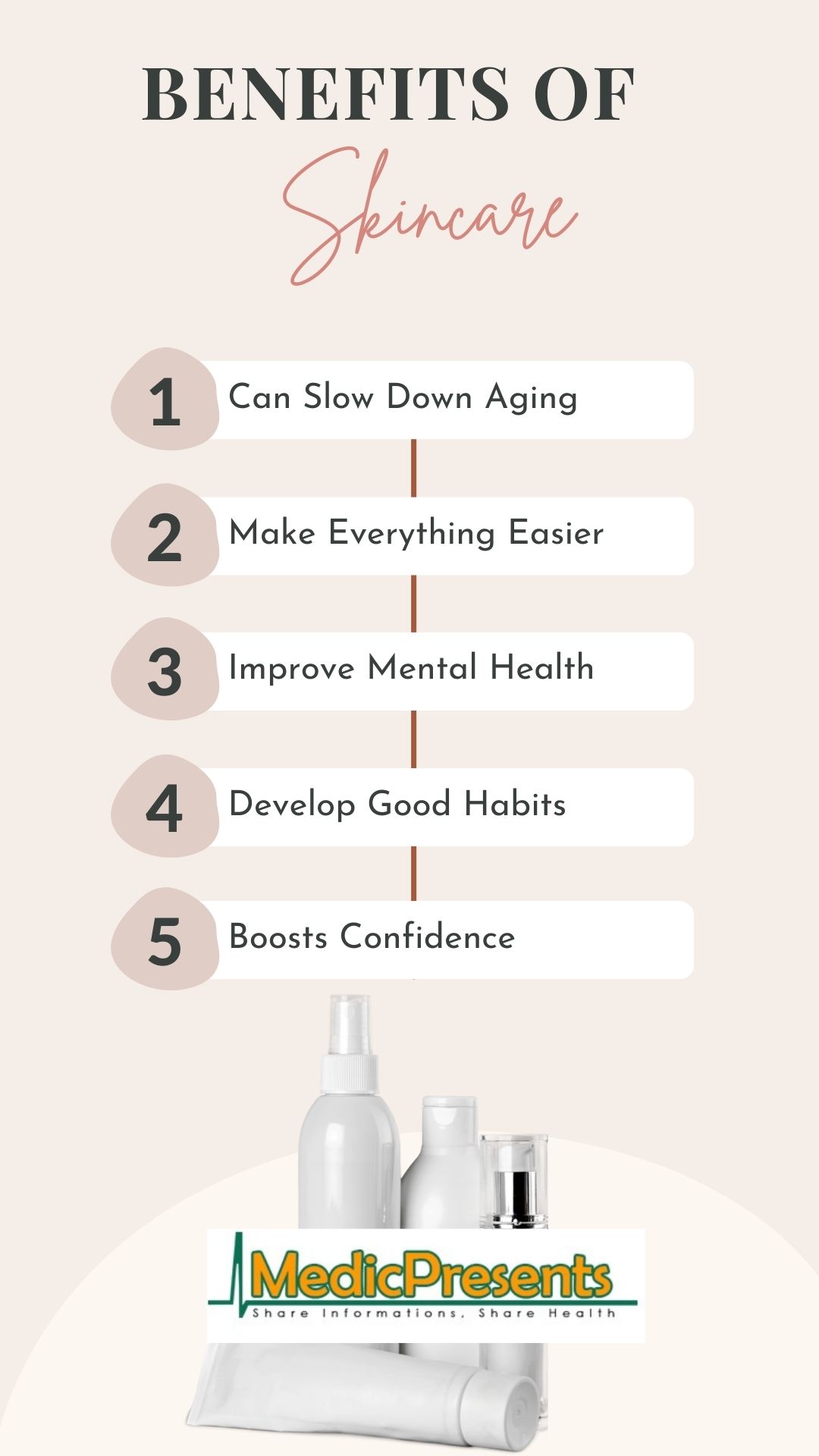 BENEFITS OF
Skincare

1 Can Slow Down Aging

2 Make Everything Easier

3 Improve Mental Health

4 Develop Good Habits

5 Boosts Confidence

MedicPresents
Share Informations, Share Health