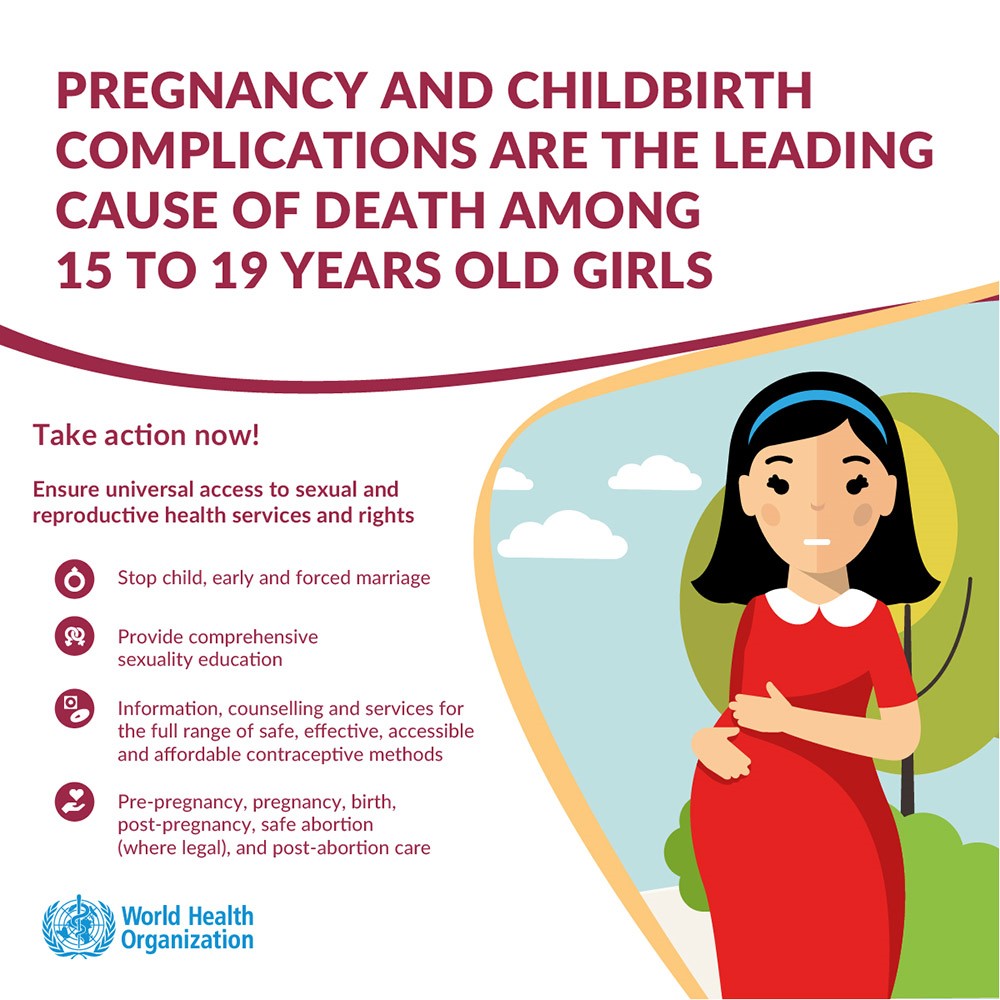 PREGNANCY AND CHILDBIRTH COMPLICATIONS ARE THE LEADING CAUSE OF DEATH AMONG 15 TO 19 YEARS OLD GIRLS

Take action now!

Ensure universal access to sexual and reproductive health services and rights

Stop child, early and forced marriage

Provide comprehensive sexuality education

Information, counselling and services for the full range of safe, effective, accessible and affordable contraceptive methods

Pre-pregnancy, pregnancy, birth, post-pregnancy, safe abortion (where legal), and post-abortion care

World Health Organization