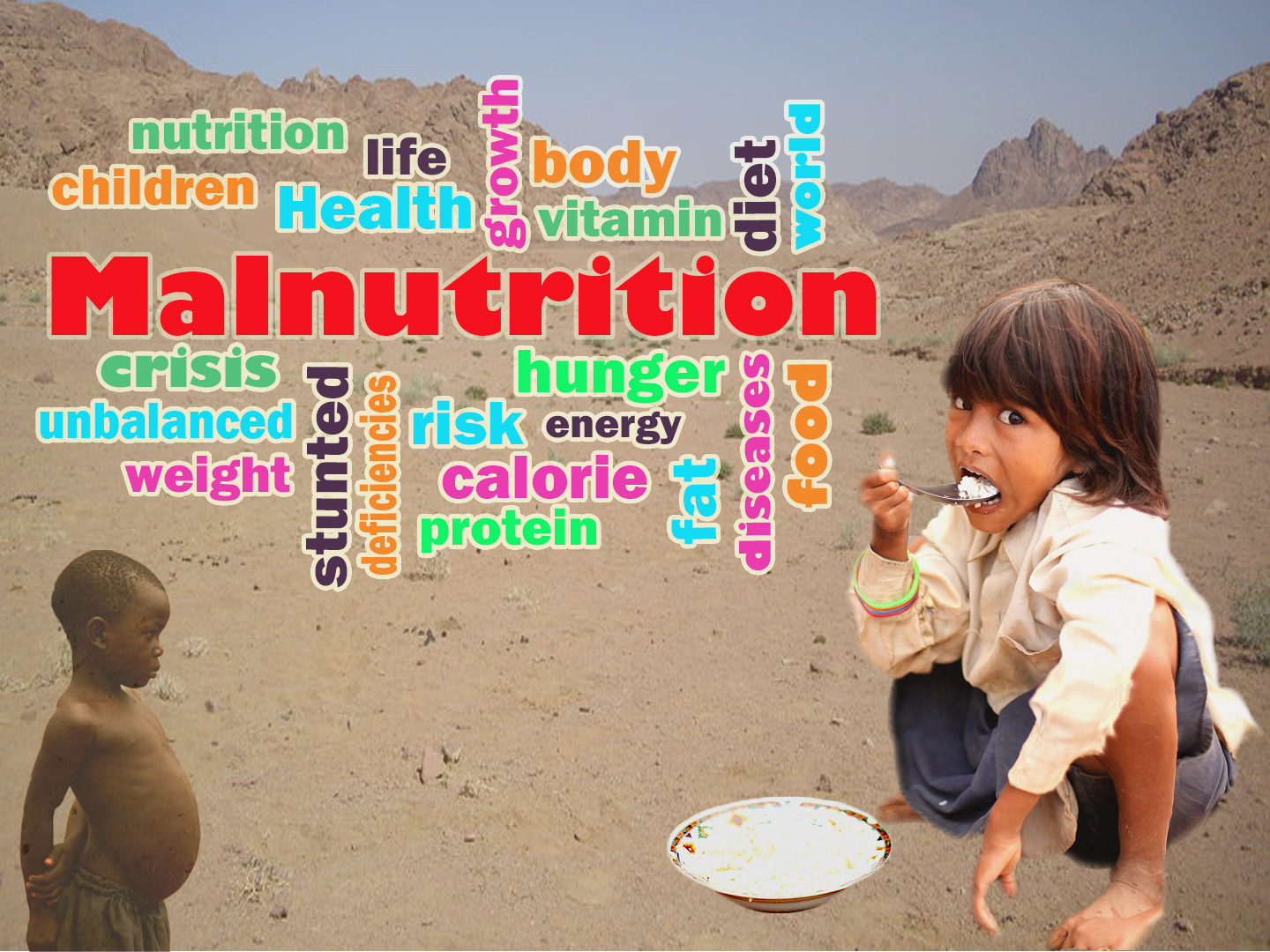 nutrition
children
life
Health
growth
body
vitamin
diet
world
Malnutrition
crisis
unbalanced
weight
stunted
deficiencies
hunger
risk
energy
calorie
protein
fat
diseases
food