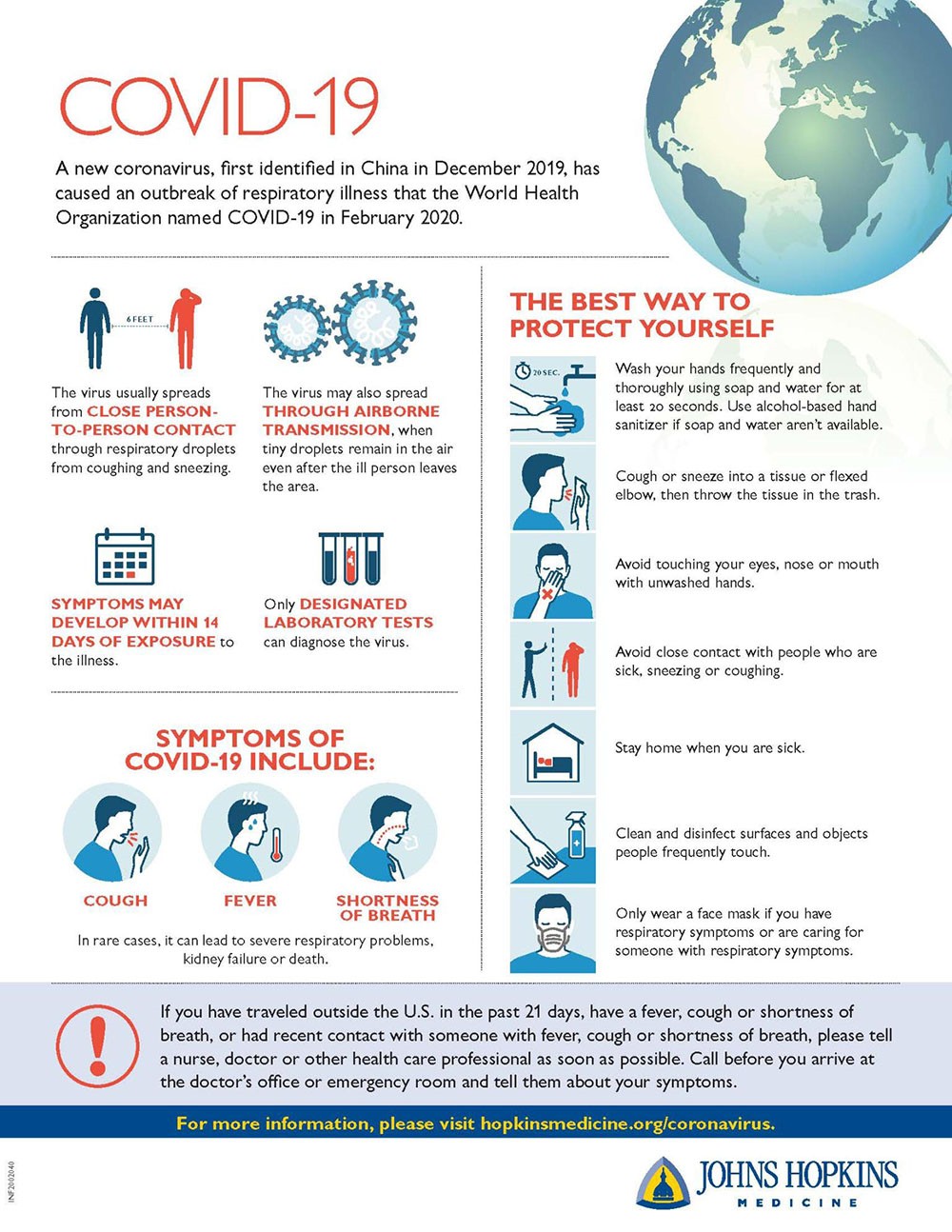 COVID-19

A new coronavirus, first identified in China in December 2019, has caused an outbreak of respiratory illness that the World Health Organization named COVID-19 in February 2020.

6 FEET

The virus usually spreads from CLOSE PERSON-TO-PERSON CONTACT through respiratory droplets from coughing and sneezing.

The virus may also spread THROUGH AIRBORNE TRANSMISSION, when tiny droplets remain in the air even after the ill person leaves the area.

SYMPTOMS MAY DEVELOP WITHIN 14 DAYS OF EXPOSURE to the illness.

Only DESIGNATED LABORATORY TESTS can diagnose the virus.

SYMPTOMS OF COVID-19 INCLUDE:

COUGH

FEVER

SHORTNESS OF BREATH

In rare cases, it can lead to severe respiratory problems, kidney failure or death.

THE BEST WAY TO PROTECT YOURSELF

20 SEC.

Wash your hands frequently and thoroughly using soap and water for at least 20 seconds. Use alcohol-based hand sanitizer if soap and water aren't available.

Cough or sneeze into a tissue or flexed elbow, then throw the tissue in the trash.

Avoid touching your eyes, nose or mouth with unwashed hands.

Avoid close contact with people who are sick, sneezing or coughing.

Stay home when you are sick.

Clean and disinfect surfaces and objects people frequently touch.

Only wear a face mask if you have respiratory symptoms or are caring for someone with respiratory symptoms.

If you have traveled outside the U.S. in the past 21 days, have a fever, cough or shortness of breath, or had recent contact with someone with fever, cough or shortness of breath, please tell a nurse, doctor or other health care professional as soon as possible. Call before you arrive at the doctor's office or emergency room and tell them about your symptoms.

For more information, please visit hopkinsmedicine.org/coronavirus.

INF2002040

JOHNS HOPKINS
MEDICINE