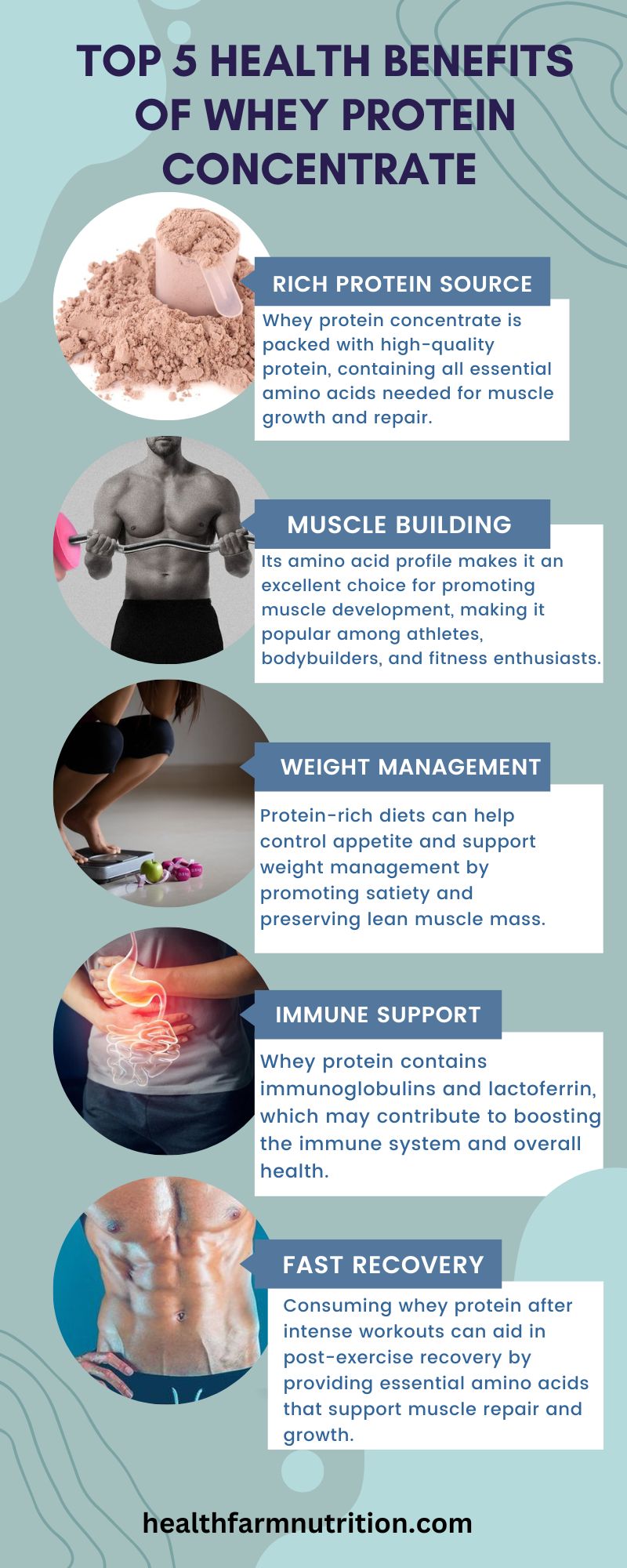 TOP 5 HEALTH BENEFITS OF WHEY PROTEIN CONCENTRATE

RICH PROTEIN SOURCE

Whey protein concentrate is packed with high-quality protein, containing all essential amino acids needed for muscle growth and repair.

MUSCLE BUILDING

Its amino acid profile makes it an excellent choice for promoting muscle development, making it popular among athletes, bodybuilders, and fitness enthusiasts.

WEIGHT MANAGEMENT

Protein-rich diets can help control appetite and support weight management by promoting satiety and preserving lean muscle mass.

IMMUNE SUPPORT

Whey protein contains immunoglobulins and lactoferrin, which may contribute to boosting the immune system and overall health.

FAST RECOVERY

Consuming whey protein after intense workouts can aid in post-exercise recovery by providing essential amino acids that support muscle repair and growth.

healthfarmnutrition.com