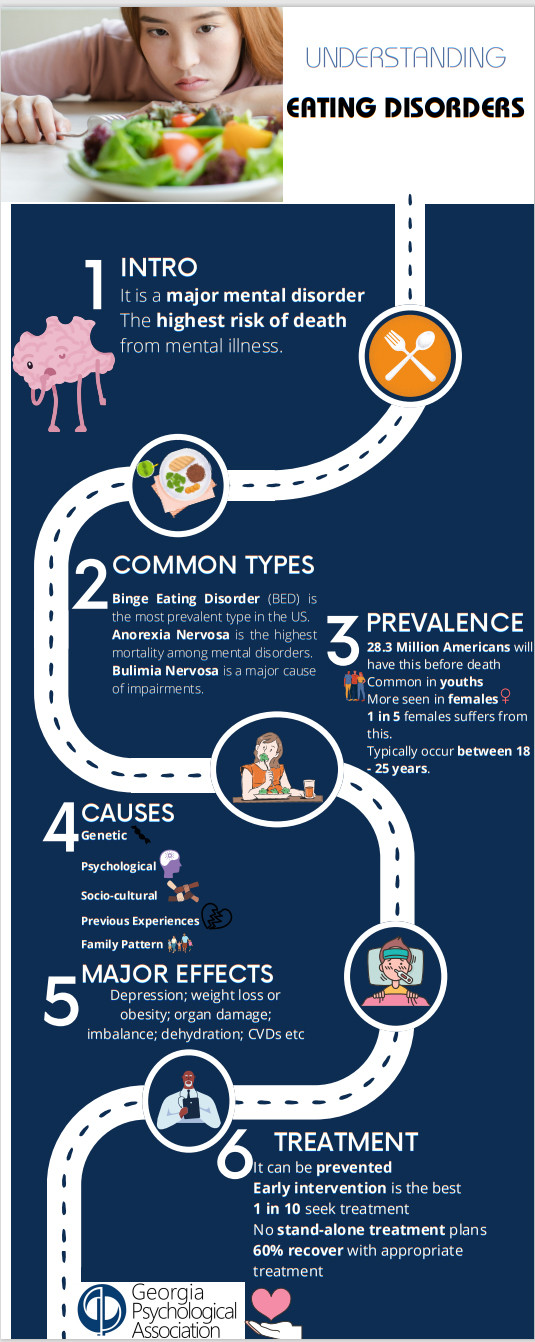 UNDERSTANDING

EATING DISORDERS

1 INTRO
It is a major mental disorder
The highest risk of death from mental illness.

2 COMMON TYPES
Binge Eating Disorder (BED) is the most prevalent type in the US.
Anorexia Nervosa is the highest mortality among mental disorders.
Bulimia Nervosa is a major cause of impairments.

3 PREVALENCE
28.3 Million Americans will have this before death
Common in youths
More seen in females ♀
1 in 5 females suffers from this.
Typically occur between 18 - 25 years.

4 CAUSES
Genetic
Psychological
Socio-cultural
Previous Experiences
Family Pattern

5 MAJOR EFFECTS
Depression; weight loss or obesity; organ damage; imbalance; dehydration; CVDs etc

6 TREATMENT
It can be prevented
Early intervention is the best
1 in 10 seek treatment
No stand-alone treatment plans
60% recover with appropriate treatment

Georgia Psychological Association