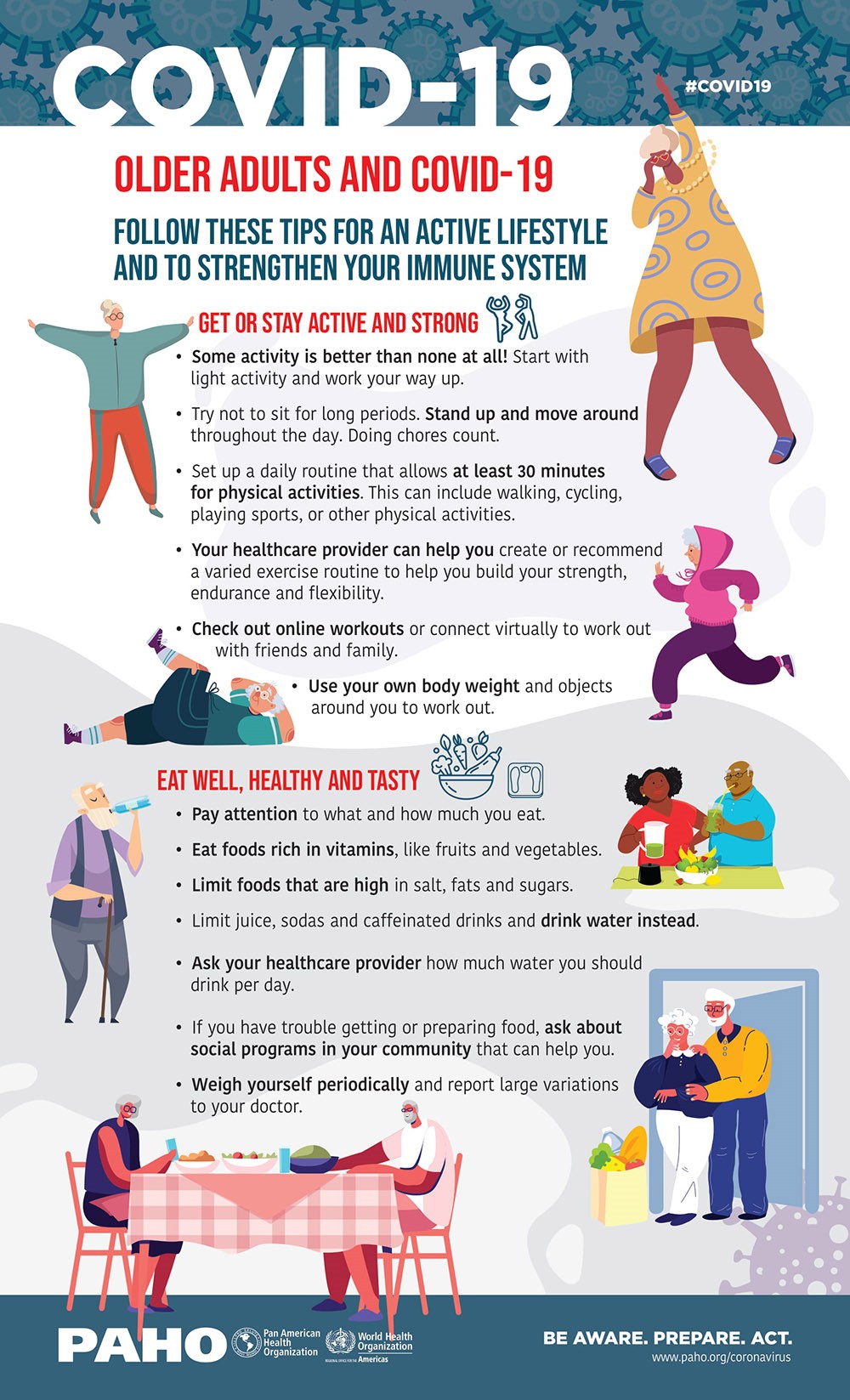 COVID-19

#COVID19

OLDER ADULTS AND COVID-19

FOLLOW THESE TIPS FOR AN ACTIVE LIFESTYLE AND TO STRENGTHEN YOUR IMMUNE SYSTEM

GET OR STAY ACTIVE AND STRONG

• Some activity is better than none at all! Start with light activity and work your way up.

• Try not to sit for long periods. Stand up and move around throughout the day. Doing chores count.

• Set up a daily routine that allows at least 30 minutes for physical activities. This can include walking, cycling, playing sports, or other physical activities.

• Your healthcare provider can help you create or recommend a varied exercise routine to help you build your strength, endurance and flexibility.

• Check out online workouts or connect virtually to work out with friends and family.

• Use your own body weight and objects around you to work out.

EAT WELL, HEALTHY AND TASTY

• Pay attention to what and how much you eat.

• Eat foods rich in vitamins, like fruits and vegetables.

• Limit foods that are high in salt, fats and sugars.

• Limit juice, sodas and caffeinated drinks and drink water instead.

• Ask your healthcare provider how much water you should drink per day.

• If you have trouble getting or preparing food, ask about social programs in your community that can help you.

• Weigh yourself periodically and report large variations to your doctor.

PAHO Pan American Health Organization World Health Organization REGIONAL OFFICE FOR THE Americas

BE AWARE. PREPARE. ACT.
www.paho.org/coronavirus