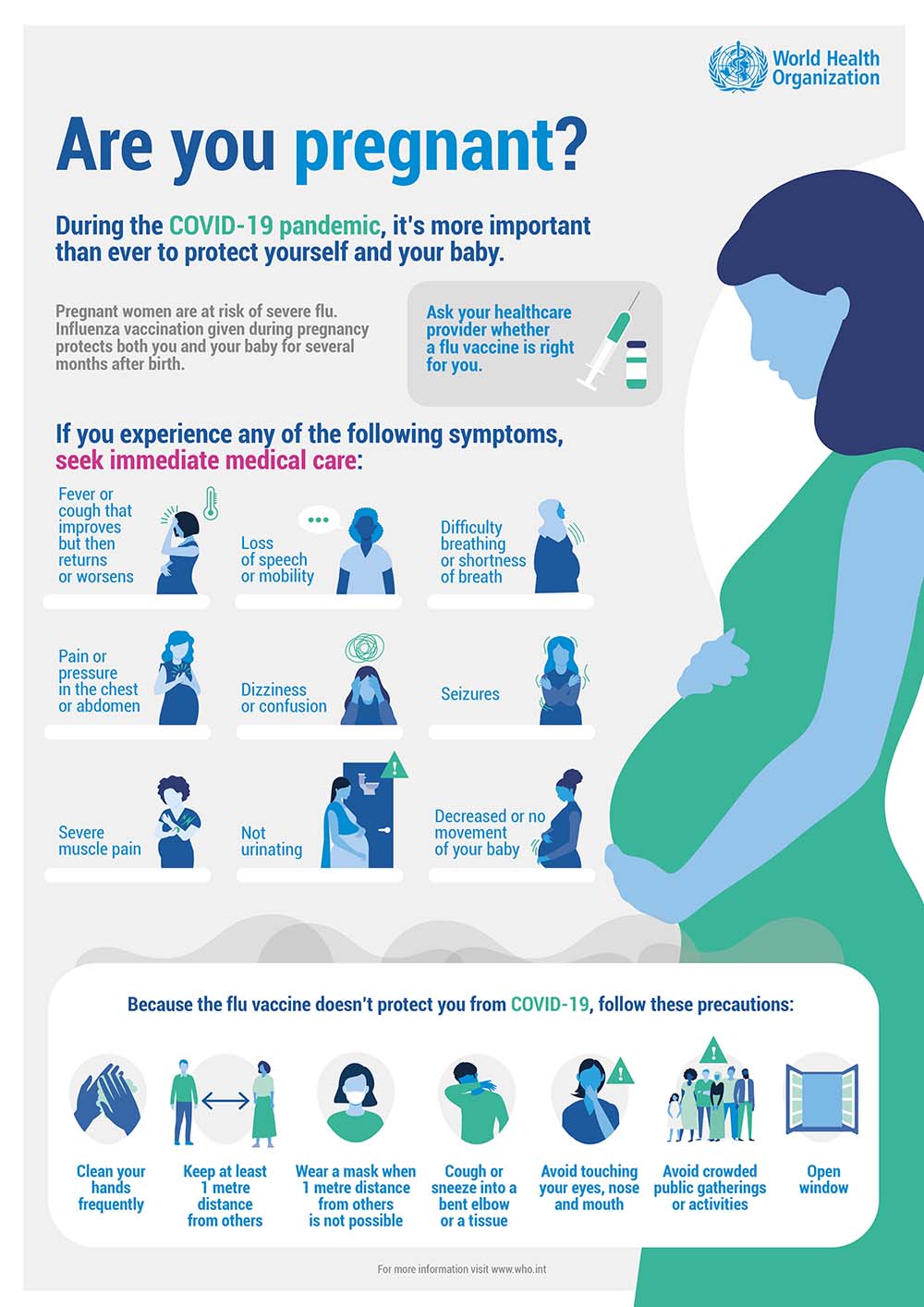 World Health Organization

Are you pregnant?

During the COVID-19 pandemic, it's more important than ever to protect yourself and your baby.

Pregnant women are at risk of severe flu. Influenza vaccination given during pregnancy protects both you and your baby for several months after birth.

Ask your healthcare provider whether a flu vaccine is right for you.

If you experience any of the following symptoms, seek immediate medical care:

Fever or cough that improves but then returns or worsens

Loss of speech or mobility

Difficulty breathing or shortness of breath

Pain or pressure in the chest or abdomen

Dizziness or confusion

Seizures

Severe muscle pain

Not urinating

Decreased or no movement of your baby

Because the flu vaccine doesn't protect you from COVID-19, follow these precautions:

Clean your hands frequently

Keep at least 1 metre distance from others

Wear a mask when 1 metre distance from others is not possible

Cough or sneeze into a bent elbow or a tissue

Avoid touching your eyes, nose and mouth

Avoid crowded public gatherings or activities

Open window

For more information visit www.who.int