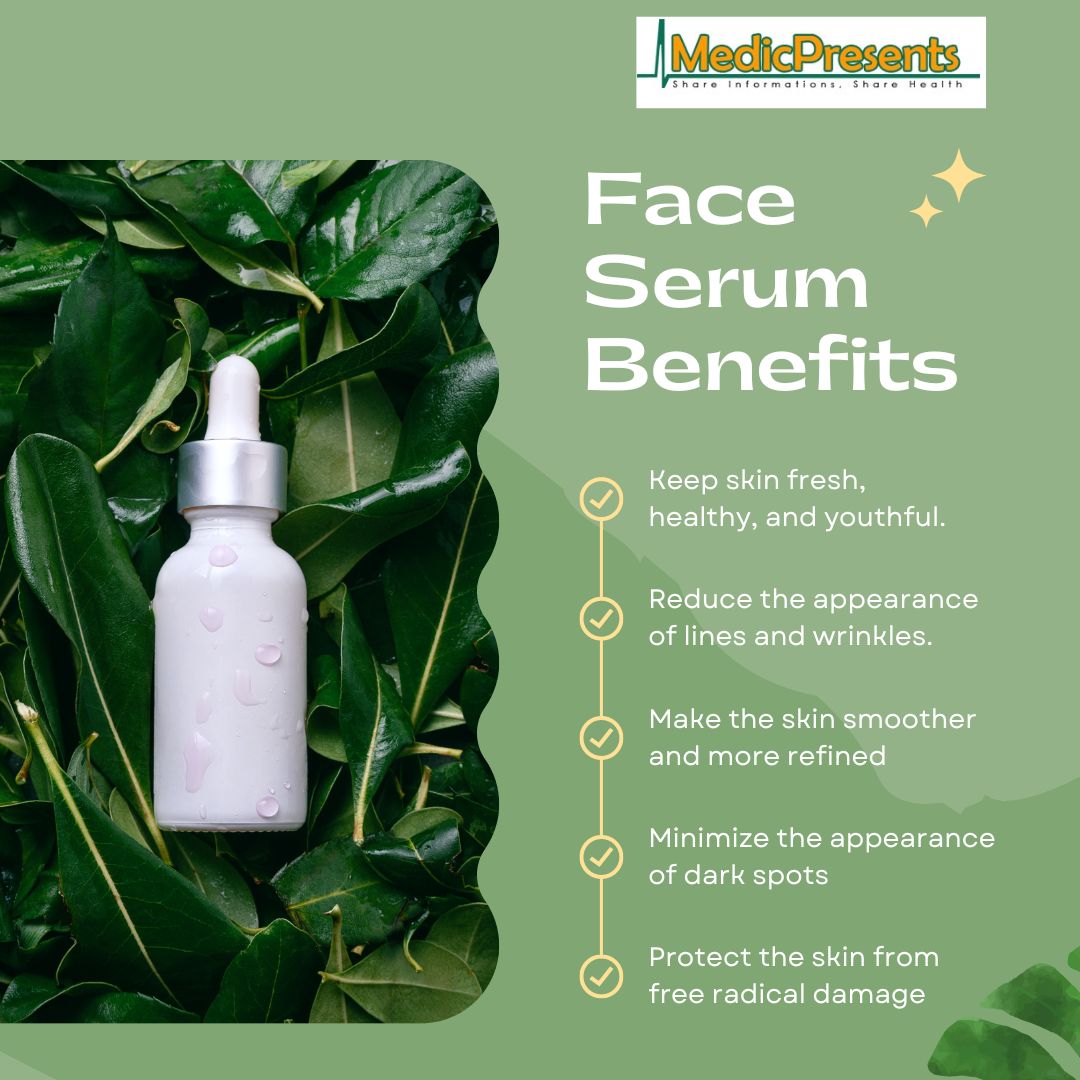 MedicPresents
Share Informations, Share Health

Face Serum Benefits

Keep skin fresh, healthy, and youthful.

Reduce the appearance of lines and wrinkles.

Make the skin smoother and more refined

Minimize the appearance of dark spots

Protect the skin from free radical damage