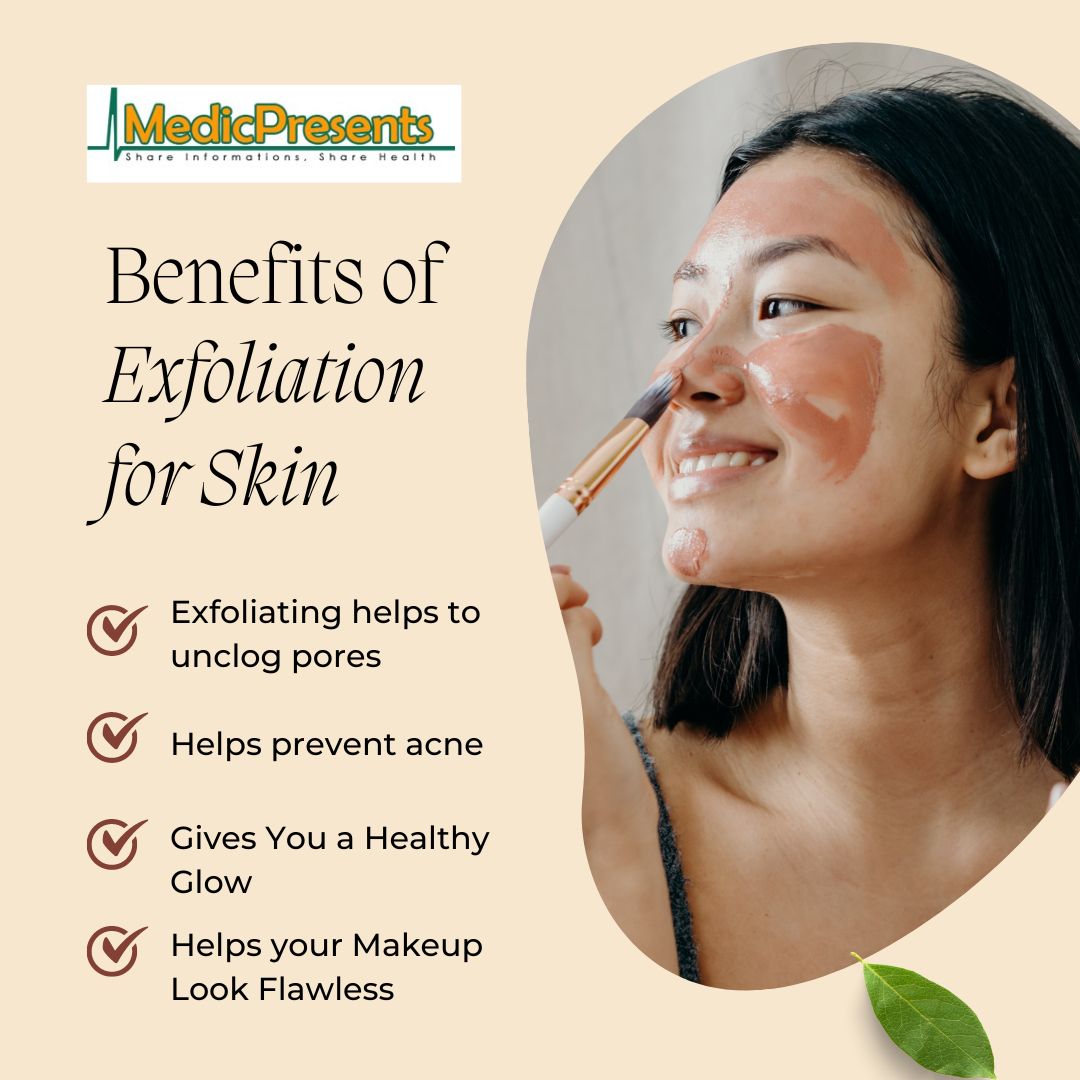 MedicPresents
Share Informations, Share Health

Benefits of Exfoliation for Skin

Exfoliating helps to unclog pores

Helps prevent acne

Gives You a Healthy Glow

Helps your Makeup Look Flawless