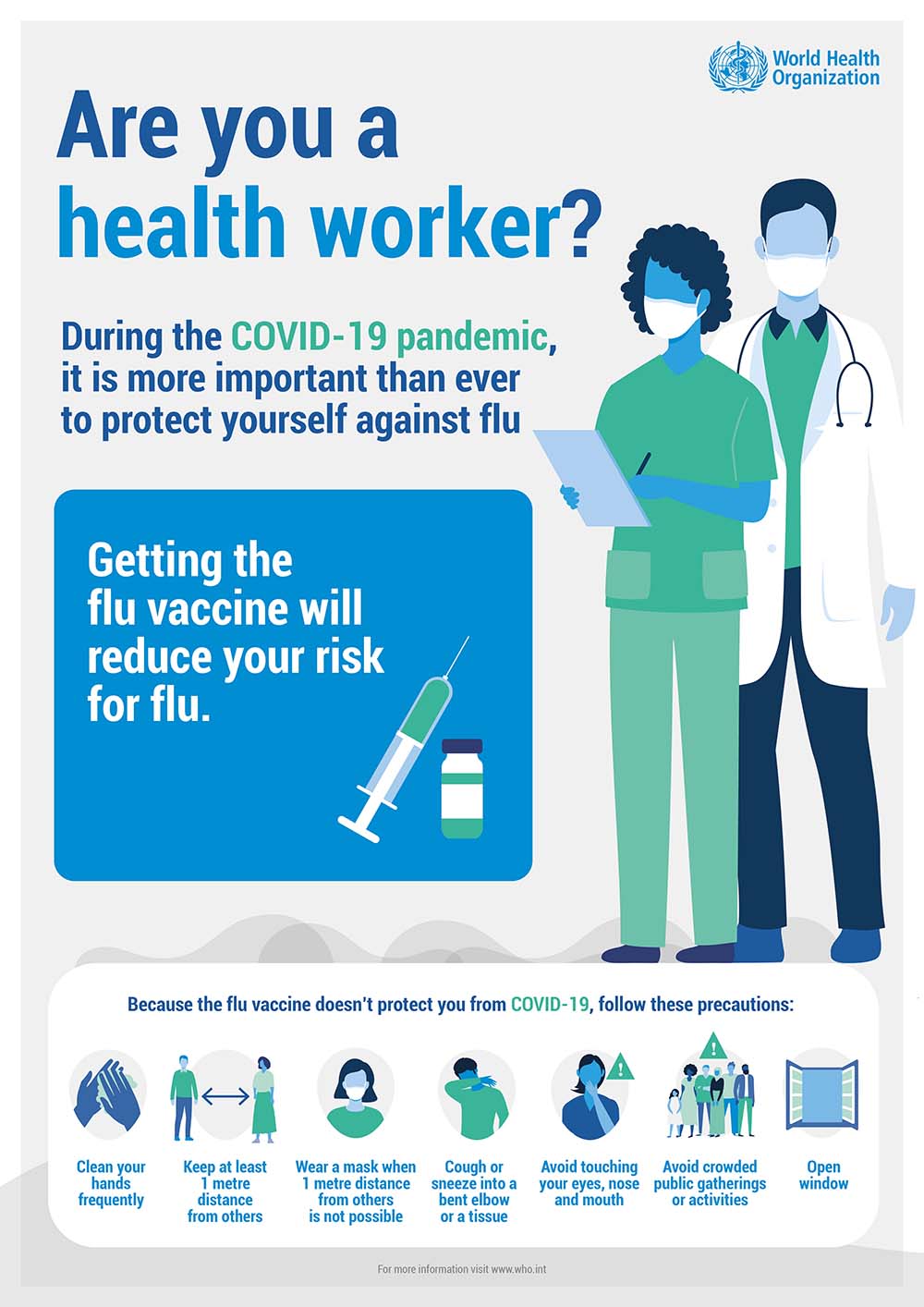 World Health Organization

Are you a health worker?

During the COVID-19 pandemic, it is more important than ever to protect yourself against flu

Getting the flu vaccine will reduce your risk for flu.

Because the flu vaccine doesn't protect you from COVID-19, follow these precautions:

Clean your hands frequently

Keep at least 1 metre distance from others

Wear a mask when 1 metre distance from others is not possible

Cough or sneeze into a bent elbow or a tissue

Avoid touching your eyes, nose and mouth

Avoid crowded public gatherings or activities

Open window

For more information visit www.who.int