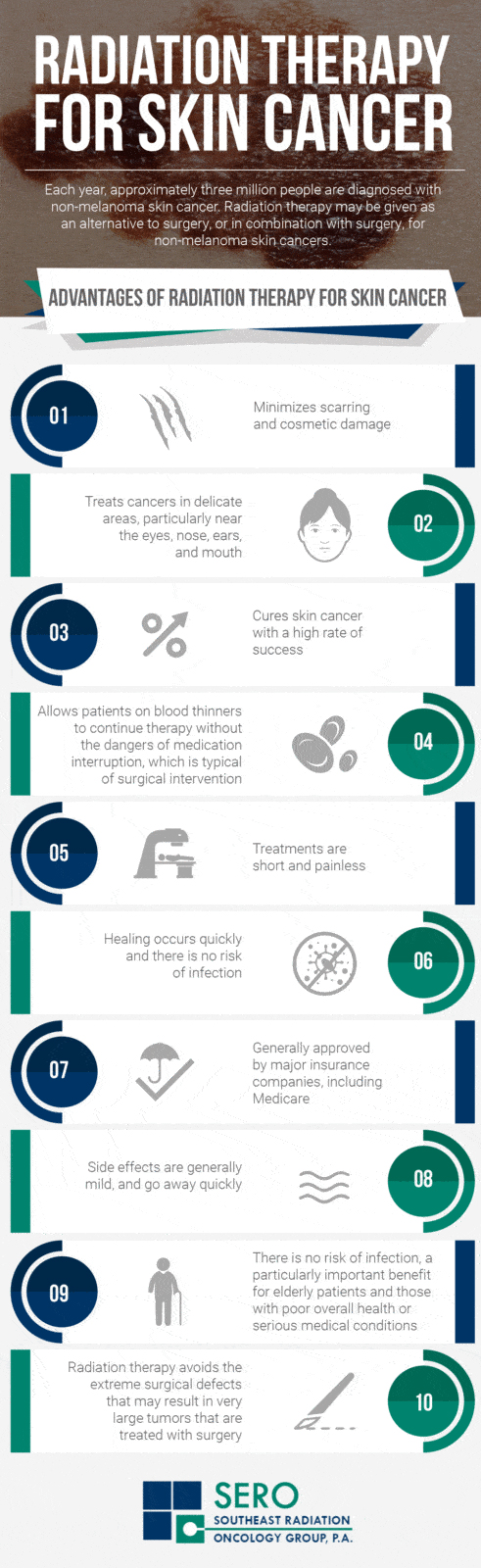 RADIATION THERAPY FOR SKIN CANCER

Each year, approximately three million people are diagnosed with non-melanoma skin cancer. Radiation therapy may be given as an alternative to surgery, or in combination with surgery, for non-melanoma skin cancers.

ADVANTAGES OF RADIATION THERAPY FOR SKIN CANCER

01
Minimizes scarring and cosmetic damage

Treats cancers in delicate areas, particularly near the eyes, nose, ears, and mouth
02

03
Cures skin cancer with a high rate of success

Allows patients on blood thinners to continue therapy without the dangers of medication interruption, which is typical of surgical intervention
04

05
Treatments are short and painless

Healing occurs quickly and there is no risk of infection
06

07
Generally approved by major insurance companies, including Medicare

Side effects are generally mild, and go away quickly
08

09
There is no risk of infection, a particularly important benefit for elderly patients and those with poor overall health or serious medical conditions

Radiation therapy avoids the extreme surgical defects that may result in very large tumors that are treated with surgery
10

SERO
SOUTHEAST RADIATION ONCOLOGY GROUP, P.A.