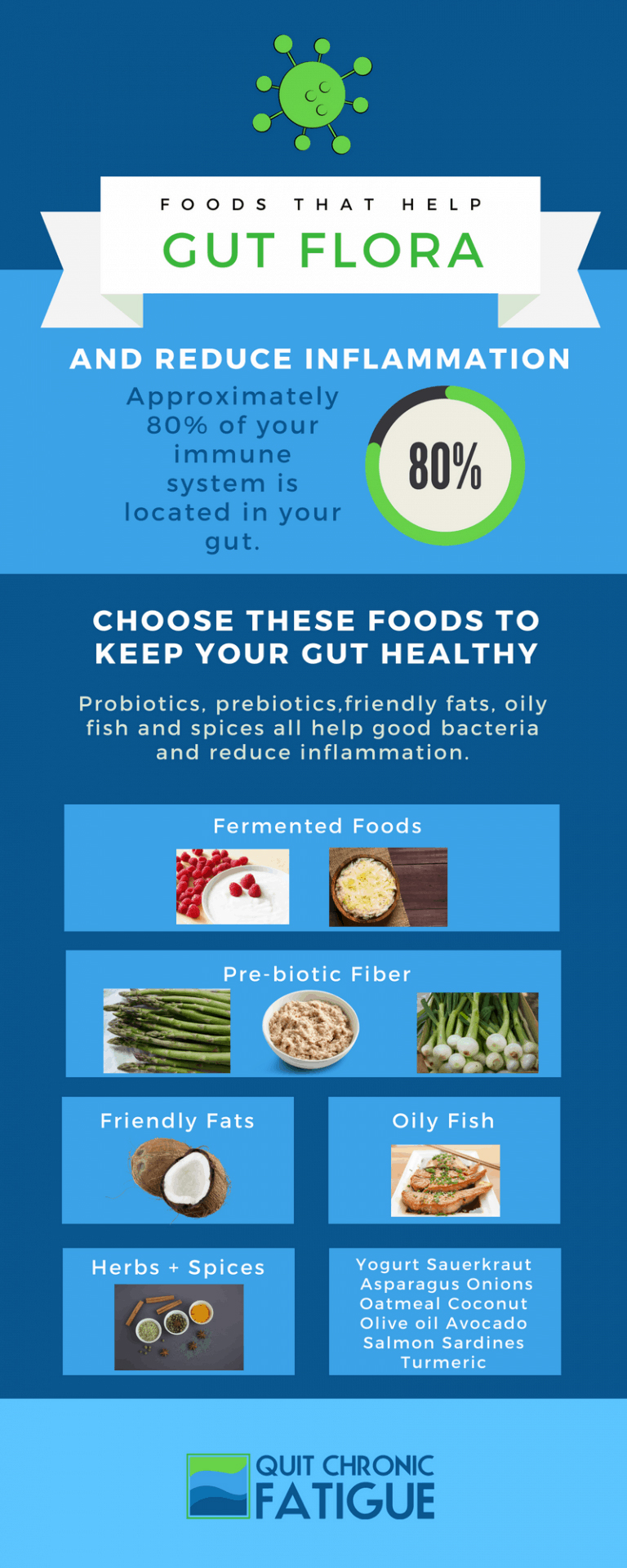 FOODS THAT HELP
GUT FLORA

AND REDUCE INFLAMMATION

Approximately 80% of your immune system is located in your gut.

80%

CHOOSE THESE FOODS TO KEEP YOUR GUT HEALTHY

Probiotics, prebiotics,friendly fats, oily fish and spices all help good bacteria and reduce inflammation.

Fermented Foods

Pre-biotic Fiber

Friendly Fats

Oily Fish

Herbs + Spices

Yogurt Sauerkraut Asparagus Onions Oatmeal Coconut Olive oil Avocado Salmon Sardines Turmeric

QUIT CHRONIC FATIGUE