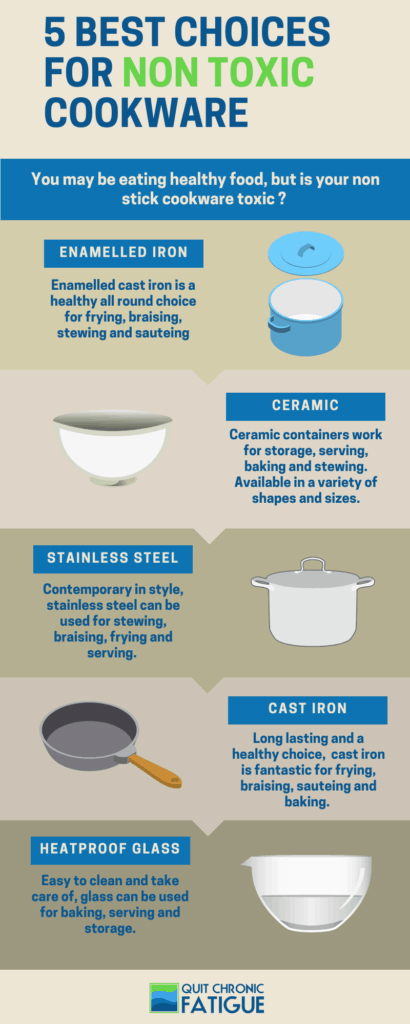 5 BEST CHOICES FOR NON TOXIC COOKWARE

You may be eating healthy food, but is your non stick cookware toxic ?

ENAMELLED IRON

Enamelled cast iron is a healthy all round choice for frying, braising, stewing and sauteing

CERAMIC

Ceramic containers work for storage, serving, baking and stewing. Available in a variety of shapes and sizes.

STAINLESS STEEL

Contemporary in style, stainless steel can be used for stewing, braising, frying and serving.

CAST IRON

Long lasting and a healthy choice, cast iron is fantastic for frying, braising, sauteing and baking.

HEATPROOF GLASS

Easy to clean and take care of, glass can be used for baking, serving and storage.

QUIT CHRONIC FATIGUE