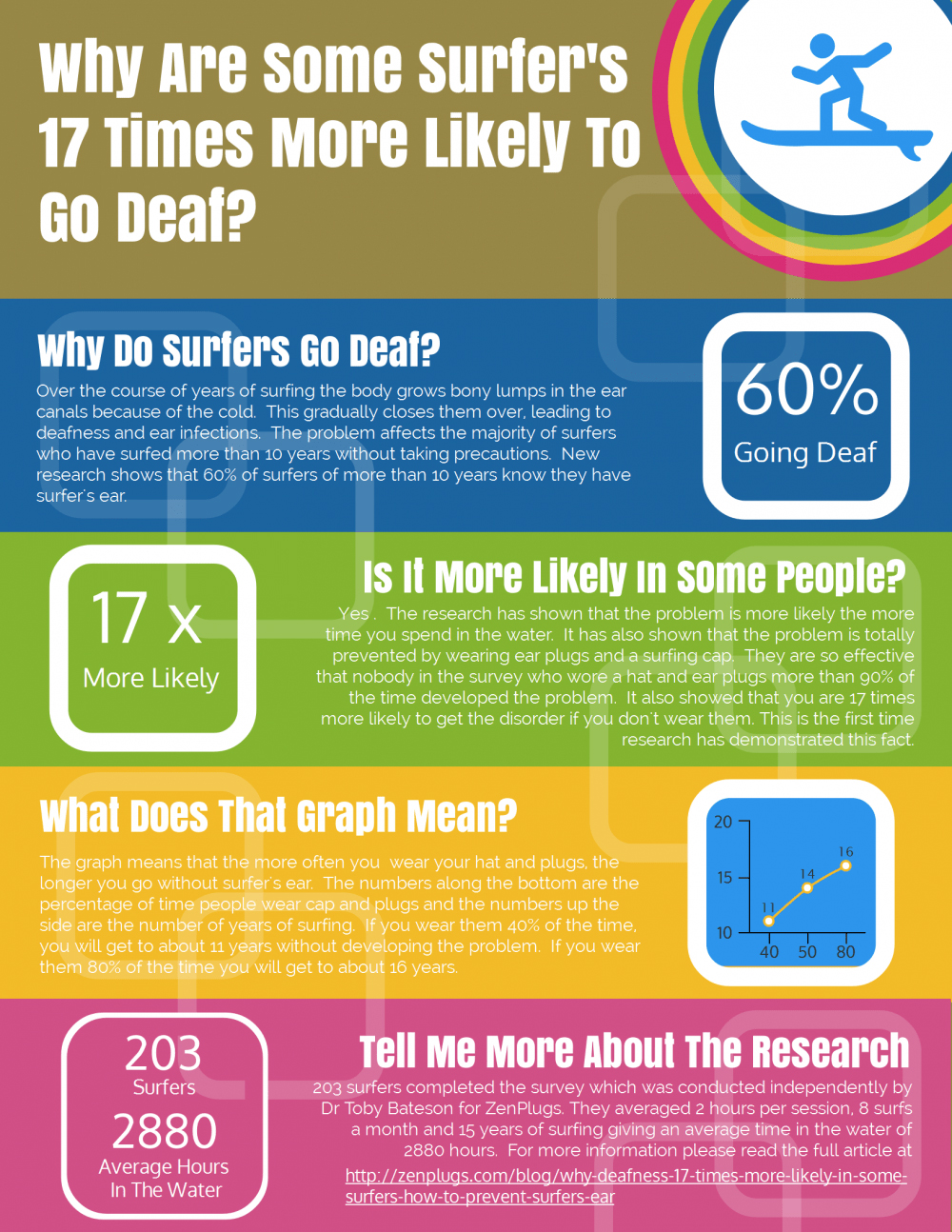 Why Are Some Surfer's 17 Times More Likely To Go Deaf?

Why Do Surfers Go Deaf?

Over the course of years of surfing the body grows bony lumps in the ear canals because of the cold. This gradually closes them over, leading to deafness and ear infections. The problem affects the majority of surfers who have surfed more than 10 years without taking precautions. New research shows that 60% of surfers of more than 10 years know they have surfer's ear.

60%
Going Deaf

17 x
More Likely

Is It More Likely In Some People?

Yes . The research has shown that the problem is more likely the more time you spend in the water. It has also shown that the problem is totally prevented by wearing ear plugs and a surfing cap. They are so effective that nobody in the survey who wore a hat and ear plugs more than 90% of the time developed the problem. It also showed that you are 17 times more likely to get the disorder if you don't wear them. This is the first time research has demonstrated this fact.

What Does That Graph Mean?

The graph means that the more often you wear your hat and plugs, the longer you go without surfer's ear. The numbers along the bottom are the percentage of time people wear cap and plugs and the numbers up the side are the number of years of surfing. If you wear them 40% of the time, you will get to about 11 years without developing the problem. If you wear them 80% of the time you will get to about 16 years.

20
15
10
11
14
16
40
50
80

203
Surfers
2880
Average Hours
In The Water

Tell Me More About The Research

203 surfers completed the survey which was conducted independently by Dr Toby Bateson for ZenPlugs. They averaged 2 hours per session, 8 surfs a month and 15 years of surfing giving an average time in the water of 2880 hours. For more information please read the full article at http://zenplugs.com/blog/why-deafness-17-times-more-likely-in-some-surfers-how-to-prevent-surfers-ear