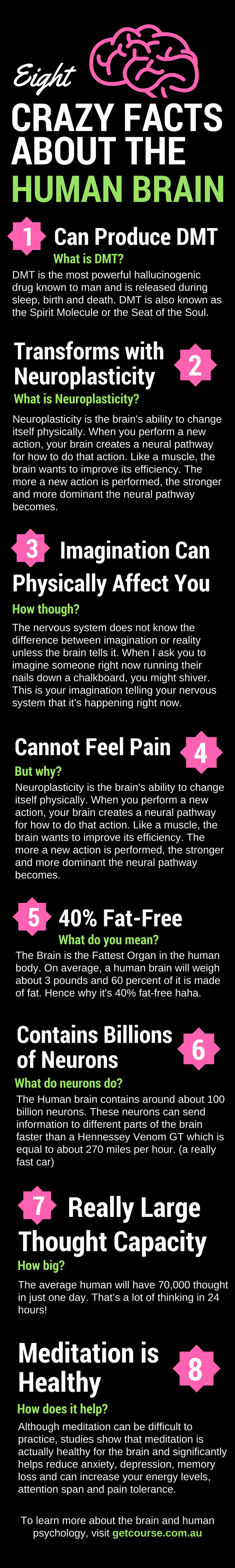 Eight
CRAZY FACTS ABOUT THE HUMAN BRAIN

1 Can Produce DMT
What is DMT?
DMT is the most powerful hallucinogenic drug known to man and is released during sleep, birth and death. DMT is also known as the Spirit Molecule or the Seat of the Soul.

Transforms with Neuroplasticity 2
What is Neuroplasticity?
Neuroplasticity is the brain's ability to change itself physically. When you perform a new action, your brain creates a neural pathway for how to do that action. Like a muscle, the brain wants to improve its efficiency. The more a new action is performed, the stronger and more dominant the neural pathway becomes.

3 Imagination Can Physically Affect You
How though?
The nervous system does not know the difference between imagination or reality unless the brain tells it. When I ask you to imagine someone right now running their nails down a chalkboard, you might shiver. This is your imagination telling your nervous system that it's happening right now.

Cannot Feel Pain 4
But why?
Neuroplasticity is the brain's ability to change itself physically. When you perform a new action, your brain creates a neural pathway for how to do that action. Like a muscle, the brain wants to improve its efficiency. The more a new action is performed, the stronger and more dominant the neural pathway becomes.

5 40% Fat-Free
What do you mean?
The Brain is the Fattest Organ in the human body. On average, a human brain will weigh about 3 pounds and 60 percent of it is made of fat. Hence why it's 40% fat-free haha.

Contains Billions of Neurons 6
What do neurons do?
The Human brain contains around about 100 billion neurons. These neurons can send information to different parts of the brain faster than a Hennessey Venom GT which is equal to about 270 miles per hour. (a really fast car)

7 Really Large Thought Capacity
How big?
The average human will have 70,000 thought in just one day. That's a lot of thinking in 24 hours!

Meditation is Healthy 8
How does it help?
Although meditation can be difficult to practice, studies show that meditation is actually healthy for the brain and significantly helps reduce anxiety, depression, memory loss and can increase your energy levels, attention span and pain tolerance.

To learn more about the brain and human psychology, visit getcourse.com.au