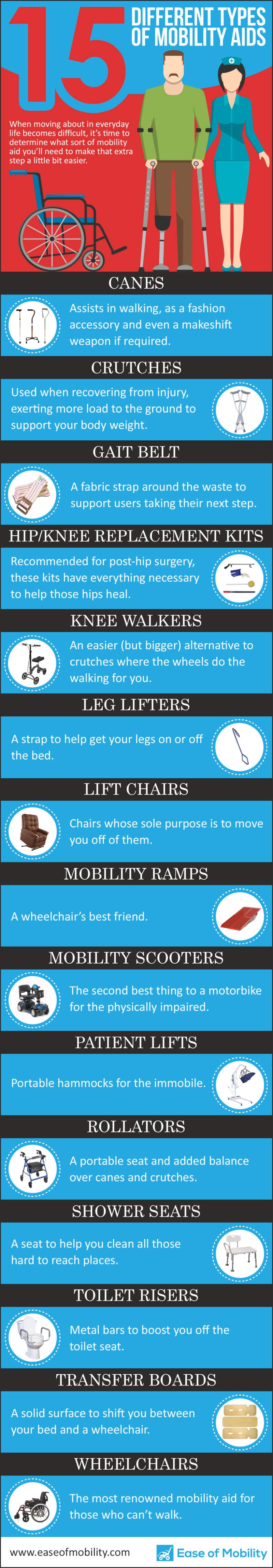 15 DIFFERENT TYPES OF MOBILITY AIDS

When moving about in everyday life becomes difficult, it's time to determine what sort of mobility aid you'll need to make that extra step a little bit easier.

CANES

Assists in walking, as a fashion accessory and even a makeshift weapon if required.

CRUTCHES

Used when recovering from injury, exerting more load to the ground to support your body weight.

GAIT BELT

A fabric strap around the waste to support users taking their next step.

HIP/KNEE REPLACEMENT KITS

Recommended for post-hip surgery, these kits have everything necessary to help those hips heal.

KNEE WALKERS

An easier (but bigger) alternative to crutches where the wheels do the walking for you.

LEG LIFTERS

A strap to help get your legs on or off the bed.

LIFT CHAIRS

Chairs whose sole purpose is to move you off of them.

MOBILITY RAMPS

A wheelchair's best friend.

MOBILITY SCOOTERS

The second best thing to a motorbike for the physically impaired.

PATIENT LIFTS

Portable hammocks for the immobile.

ROLLATORS

A portable seat and added balance over canes and crutches.

SHOWER SEATS

A seat to help you clean all those hard to reach places.

TOILET RISERS

Metal bars to boost you off the toilet seat.

TRANSFER BOARDS

A solid surface to shift you between your bed and a wheelchair.

WHEELCHAIRS

The most renowned mobility aid for those who can't walk.

www.easeofmobility.com

Ease of Mobility