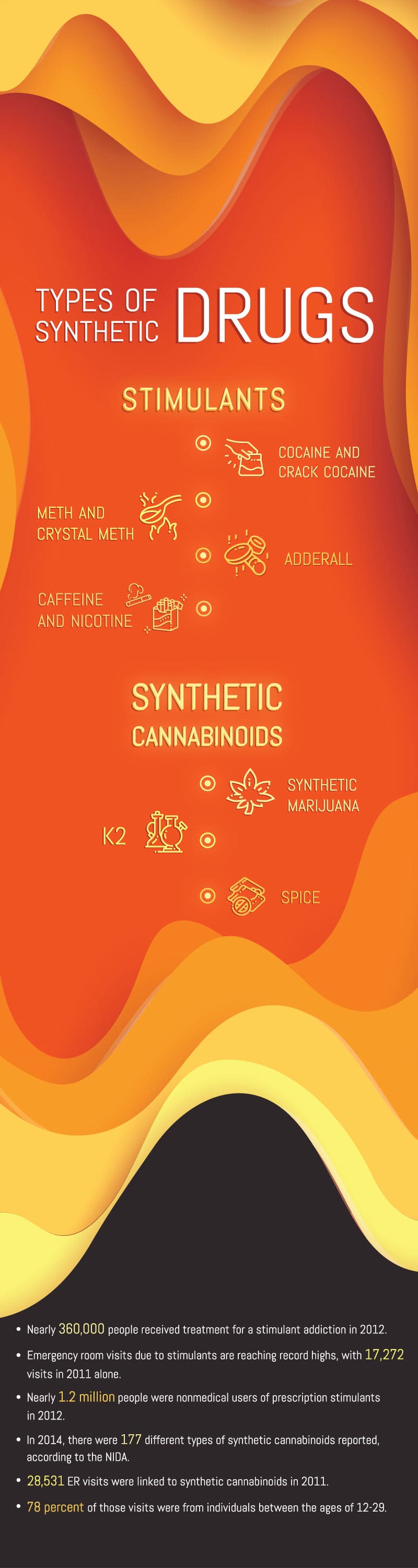 TYPES OF SYNTHETIC DRUGS

STIMULANTS

COCAINE AND CRACK COCAINE

METH AND CRYSTAL METH

ADDERALL

CAFFEINE AND NICOTINE

SYNTHETIC CANNABINOIDS

SYNTHETIC MARIJUANA

K2

SPICE

• Nearly 360,000 people received treatment for a stimulant addiction in 2012.

• Emergency room visits due to stimulants are reaching record highs, with 17,272 visits in 2011 alone.

• Nearly 1.2 million people were nonmedical users of prescription stimulants in 2012.

• In 2014, there were 177 different types of synthetic cannabinoids reported, according to the NIDA.

• 28,531 ER visits were linked to synthetic cannabinoids in 2011.

• 78 percent of those visits were from individuals between the ages of 12-29.