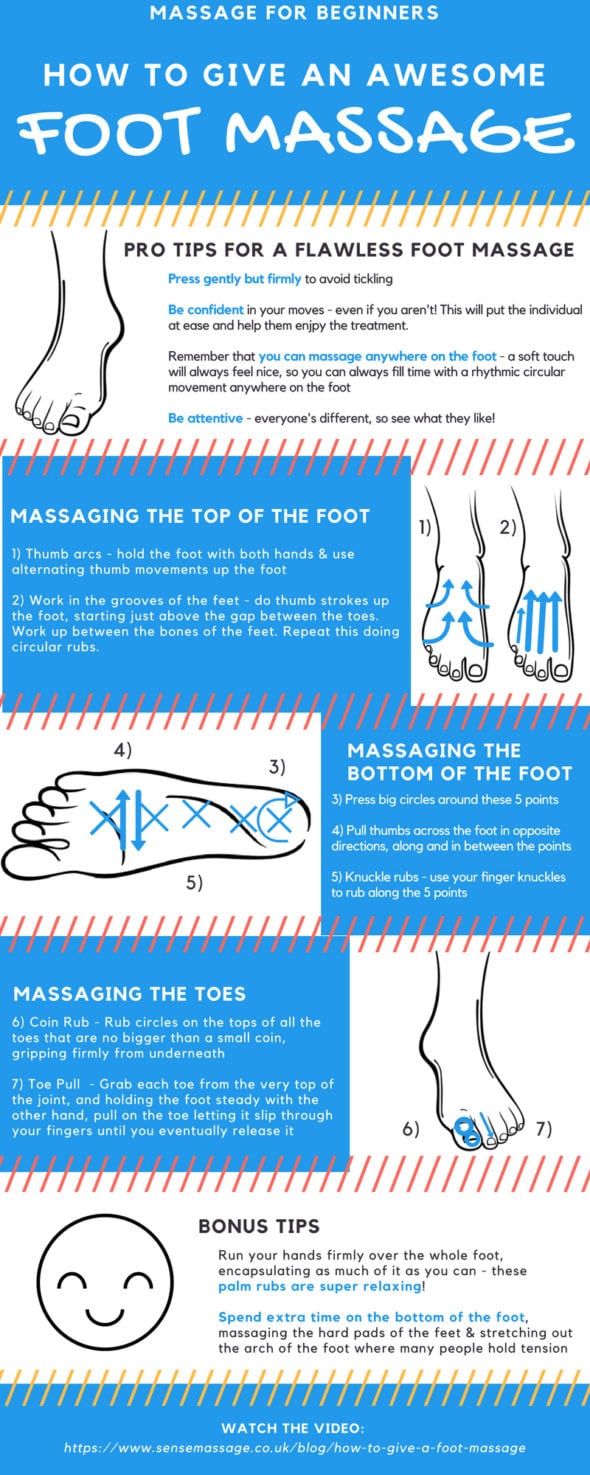 MASSAGE FOR BEGINNERS

HOW TO GIVE AN AWESOME

FOOT MASSAGE

PRO TIPS FOR A FLAWLESS FOOT MASSAGE

Press gently but firmly to avoid tickling

Be confident in your moves - even if you aren't! This will put the individual at ease and help them enjpy the treatment.

Remember that you can massage anywhere on the foot - a soft touch will always feel nice, so you can always fill time with a rhythmic circular movement anywhere on the foot

Be attentive - everyone's different, so see what they like!

MASSAGING THE TOP OF THE FOOT

1) Thumb arcs - hold the foot with both hands & use alternating thumb movements up the foot

2) Work in the grooves of the feet - do thumb strokes up the foot, starting just above the gap between the toes. Work up between the bones of the feet. Repeat this doing circular rubs.

1)

2)

4)

3)

5)

MASSAGING THE BOTTOM OF THE FOOT

3) Press big circles around these 5 points

4) Pull thumbs across the foot in opposite directions, along and in between the points

5) Knuckle rubs - use your finger knuckles to rub along the 5 points

MASSAGING THE TOES

6) Coin Rub - Rub circles on the tops of all the toes that are no bigger than a small coin, gripping firmly from underneath

7) Toe Pull - Grab each toe from the very top of the joint, and holding the foot steady with the other hand, pull on the toe letting it slip through your fingers until you eventually release it

6)

7)

BONUS TIPS

Run your hands firmly over the whole foot, encapsulating as much of it as you can - these palm rubs are super relaxing!

Spend extra time on the bottom of the foot, massaging the hard pads of the feet & stretching out the arch of the foot where many people hold tension

WATCH THE VIDEO:

https://www.sensemassage.co.uk/blog/how-to-give-a-foot-massage