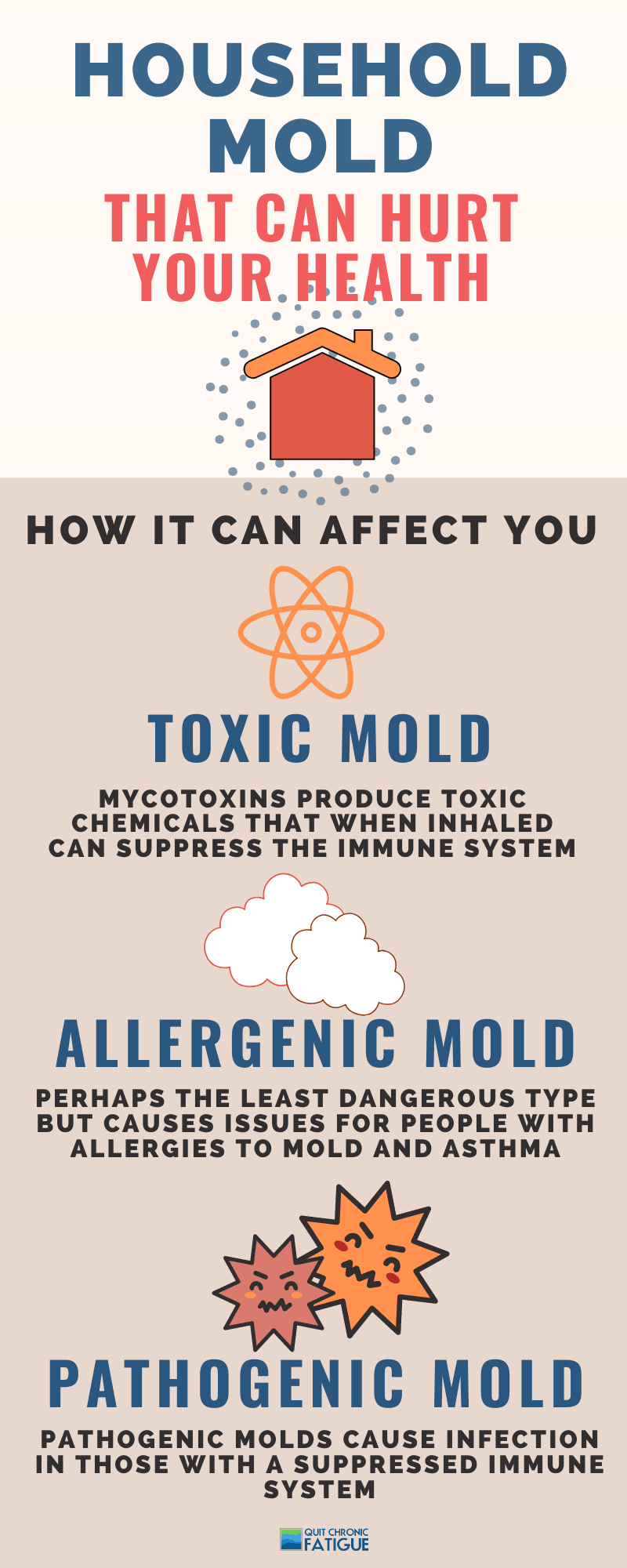 HOUSEHOLD MOLD
THAT CAN HURT YOUR HEALTH

HOW IT CAN AFFECT YOU

TOXIC MOLD

MYCOTOXINS PRODUCE TOXIC CHEMICALS THAT WHEN INHALED CAN SUPPRESS THE IMMUNE SYSTEM

ALLERGENIC MOLD

PERHAPS THE LEAST DANGEROUS TYPE BUT CAUSES ISSUES FOR PEOPLE WITH ALLERGIES TO MOLD AND ASTHMA

PATHOGENIC MOLD

PATHOGENIC MOLDS CAUSE INFECTION IN THOSE WITH A SUPPRESSED IMMUNE SYSTEM

QUIT CHRONIC FATIGUE