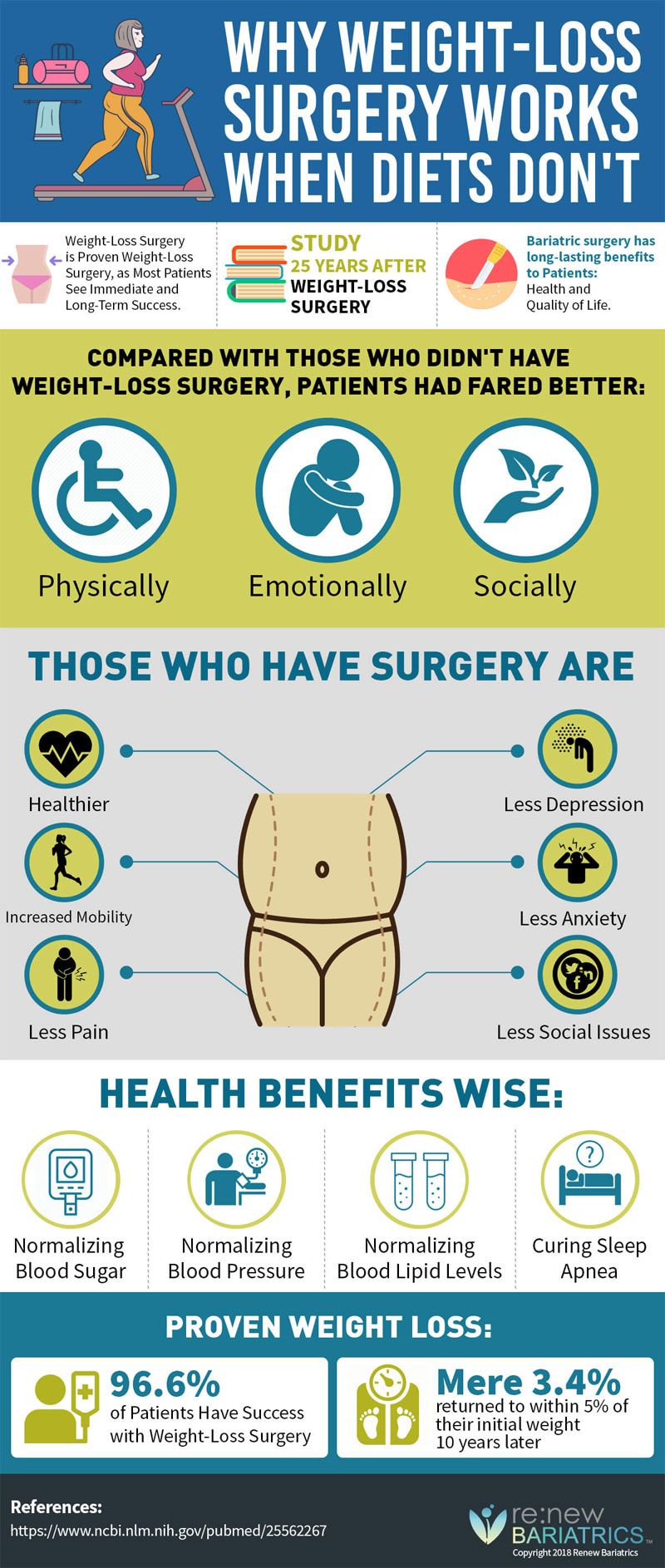 WHY WEIGHT-LOSS SURGERY WORKS WHEN DIETS DON'T

Weight-Loss Surgery is Proven Weight-Loss Surgery, as Most Patients See Immediate and Long-Term Success.

STUDY 25 YEARS AFTER WEIGHT-LOSS SURGERY

Bariatric surgery has long-lasting benefits to Patients: Health and Quality of Life.

COMPARED WITH THOSE WHO DIDN'T HAVE WEIGHT-LOSS SURGERY, PATIENTS HAD FARED BETTER:

Physically

Emotionally

Socially

THOSE WHO HAVE SURGERY ARE

Healthier

Increased Mobility

Less Pain

Less Depression

Less Anxiety

Less Social Issues

HEALTH BENEFITS WISE:

Normalizing Blood Sugar

Normalizing Blood Pressure

Normalizing Blood Lipid Levels

Curing Sleep Apnea

PROVEN WEIGHT LOSS:

96.6% of Patients Have Success with Weight-Loss Surgery

Mere 3.4% returned to within 5% of their initial weight 10 years later

References:
https://www.ncbi.nlm.nih.gov/pubmed/25562267

re:new BARIATRICS™
Copyright 2018 Renew Bariatrics