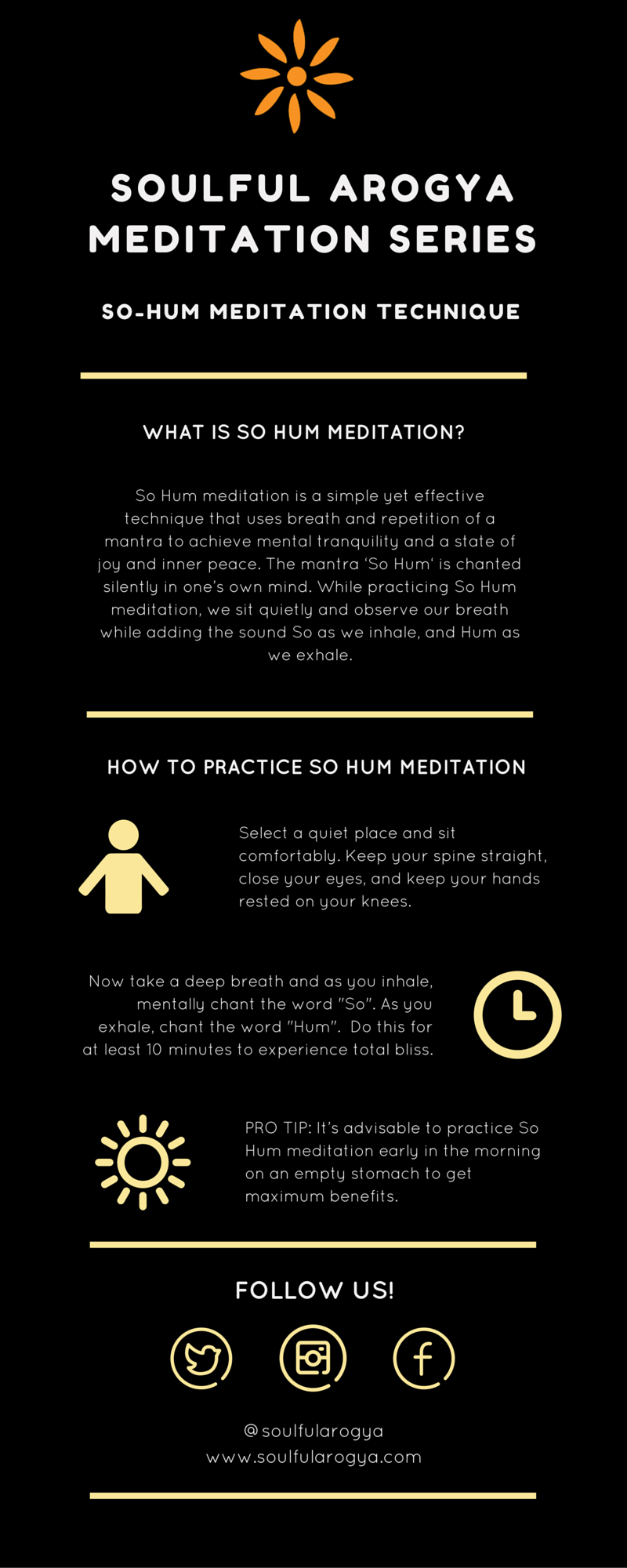 SOULFUL AROGYA MEDITATION SERIES

SO-HUM MEDITATION TECHNIQUE

WHAT IS SO HUM MEDITATION?

So Hum meditation is a simple yet effective technique that uses breath and repetition of a mantra to achieve mental tranquility and a state of joy and inner peace. The mantra 'So Hum' is chanted silently in one's own mind. While practicing So Hum meditation, we sit quietly and observe our breath while adding the sound So as we inhale, and Hum as we exhale.

HOW TO PRACTICE SO HUM MEDITATION

Select a quiet place and sit comfortably. Keep your spine straight, close your eyes, and keep your hands rested on your knees.

Now take a deep breath and as you inhale, mentally chant the word "So". As you exhale, chant the word "Hum". Do this for at least 10 minutes to experience total bliss.

PRO TIP: It's advisable to practice So Hum meditation early in the morning on an empty stomach to get maximum benefits.

FOLLOW US!

@soulfularogya
www.soulfularogya.com