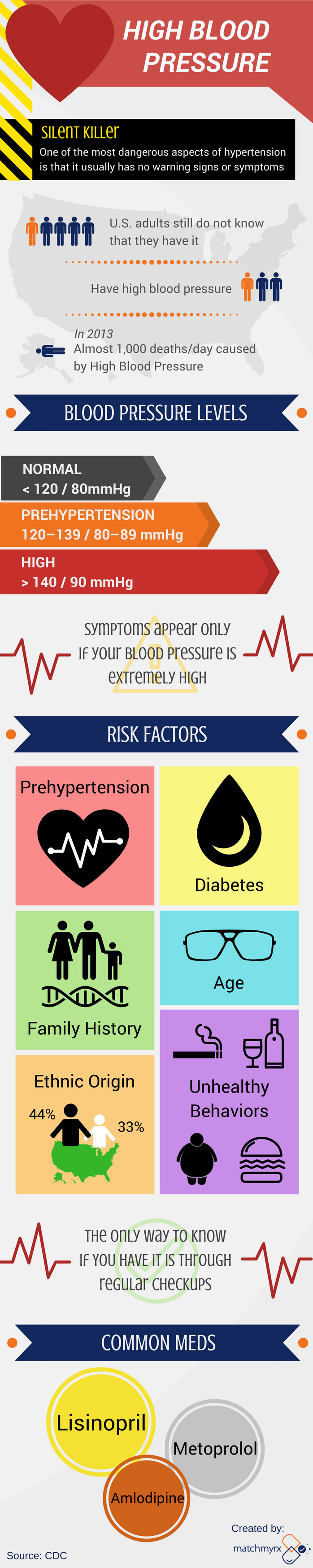 HIGH BLOOD PRESSURE

SILENT KILLER
One of the most dangerous aspects of hypertension is that it usually has no warning signs or symptoms

U.S. adults still do not know that they have it

Have high blood pressure

In 2013
Almost 1,000 deaths/day caused by High Blood Pressure

BLOOD PRESSURE LEVELS

NORMAL
< 120 / 80mmHg

PREHYPERTENSION
120–139 / 80–89 mmHg

HIGH
> 140 / 90 mmHg

SYMPTOMS APPEAR ONLY IF YOUR BLOOD PRESSURE IS EXTREMELY HIGH

RISK FACTORS

Prehypertension

Diabetes

Family History

Age

Ethnic Origin
44%
33%

Unhealthy Behaviors

THE ONLY WAY TO KNOW IF YOU HAVE IT IS THROUGH REGULAR CHECKUPS

COMMON MEDS

Lisinopril

Metoprolol

Amlodipine

Created by:
matchmyrx

Source: CDC