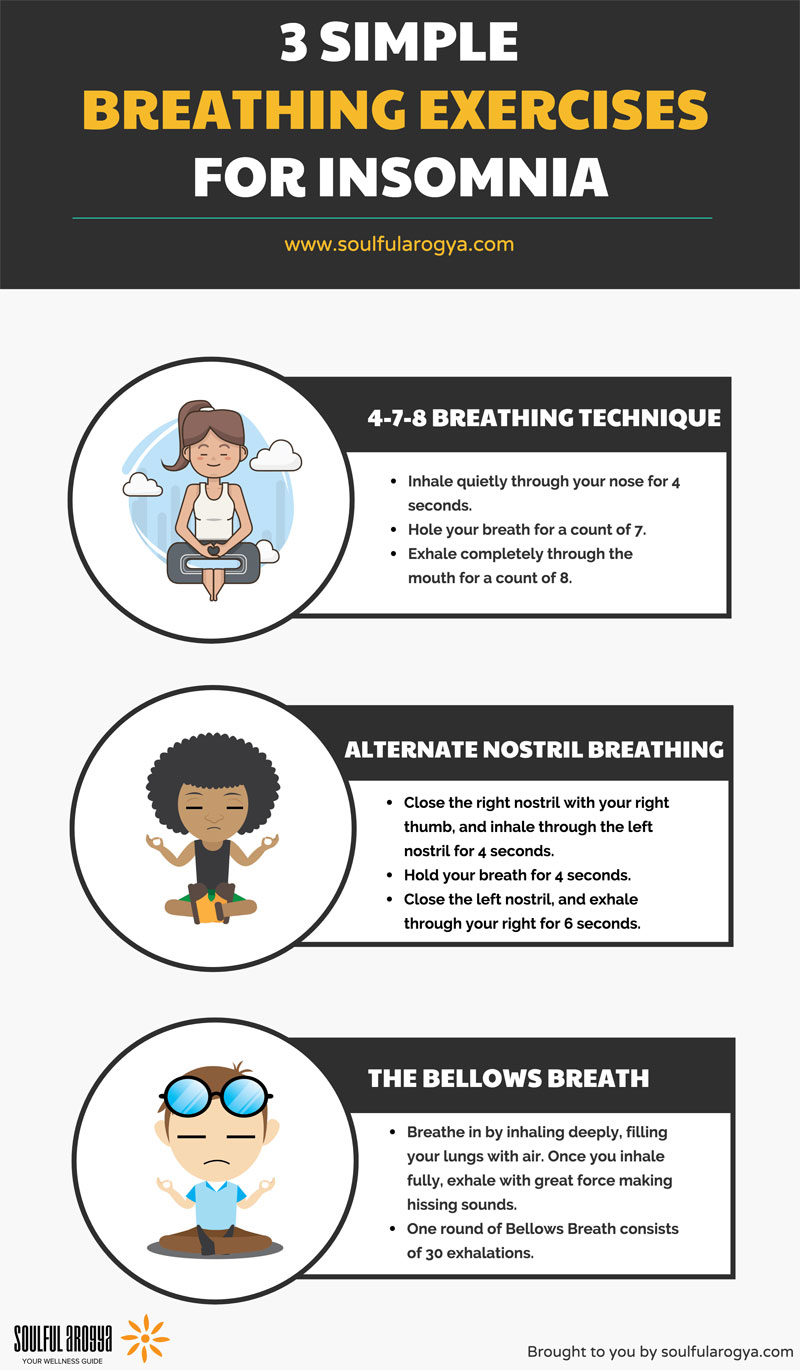 3 SIMPLE
BREATHING EXERCISES
FOR INSOMNIA

www.soulfularogya.com

4-7-8 BREATHING TECHNIQUE

- Inhale quietly through your nose for 4 seconds.
- Hole your breath for a count of 7.
- Exhale completely through the mouth for a count of 8.

ALTERNATE NOSTRIL BREATHING

- Close the right nostril with your right thumb, and inhale through the left nostril for 4 seconds.
- Hold your breath for 4 seconds.
- Close the left nostril, and exhale through your right for 6 seconds.

THE BELLOWS BREATH

- Breathe in by inhaling deeply, filling your lungs with air. Once you inhale fully, exhale with great force making hissing sounds.
- One round of Bellows Breath consists of 30 exhalations.

SOULFUL AROGYA
YOUR WELLNESS GUIDE

Brought to you by soulfularogya.com