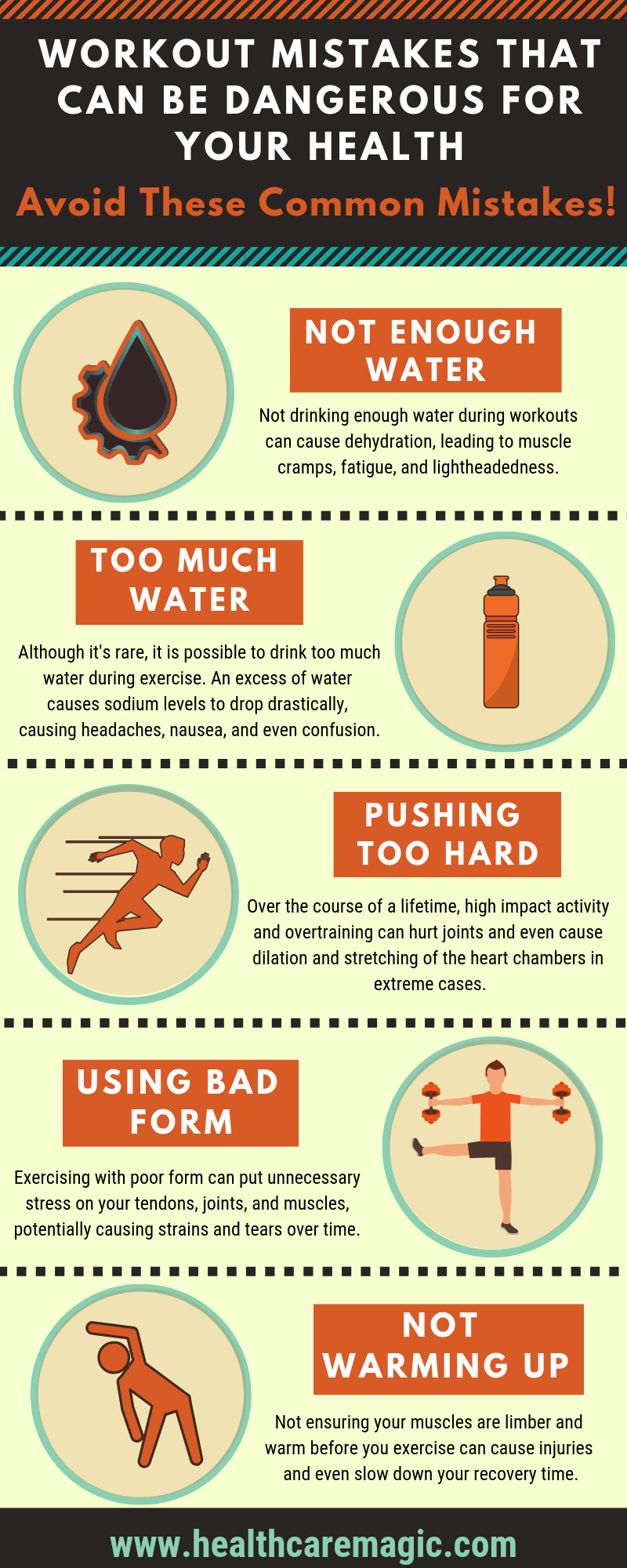 WORKOUT MISTAKES THAT CAN BE DANGEROUS FOR YOUR HEALTH

Avoid These Common Mistakes!

NOT ENOUGH WATER

Not drinking enough water during workouts can cause dehydration, leading to muscle cramps, fatigue, and lightheadedness.

TOO MUCH WATER

Although it's rare, it is possible to drink too much water during exercise. An excess of water causes sodium levels to drop drastically, causing headaches, nausea, and even confusion.

PUSHING TOO HARD

Over the course of a lifetime, high impact activity and overtraining can hurt joints and even cause dilation and stretching of the heart chambers in extreme cases.

USING BAD FORM

Exercising with poor form can put unnecessary stress on your tendons, joints, and muscles, potentially causing strains and tears over time.

NOT WARMING UP

Not ensuring your muscles are limber and warm before you exercise can cause injuries and even slow down your recovery time.

www.healthcaremagic.com