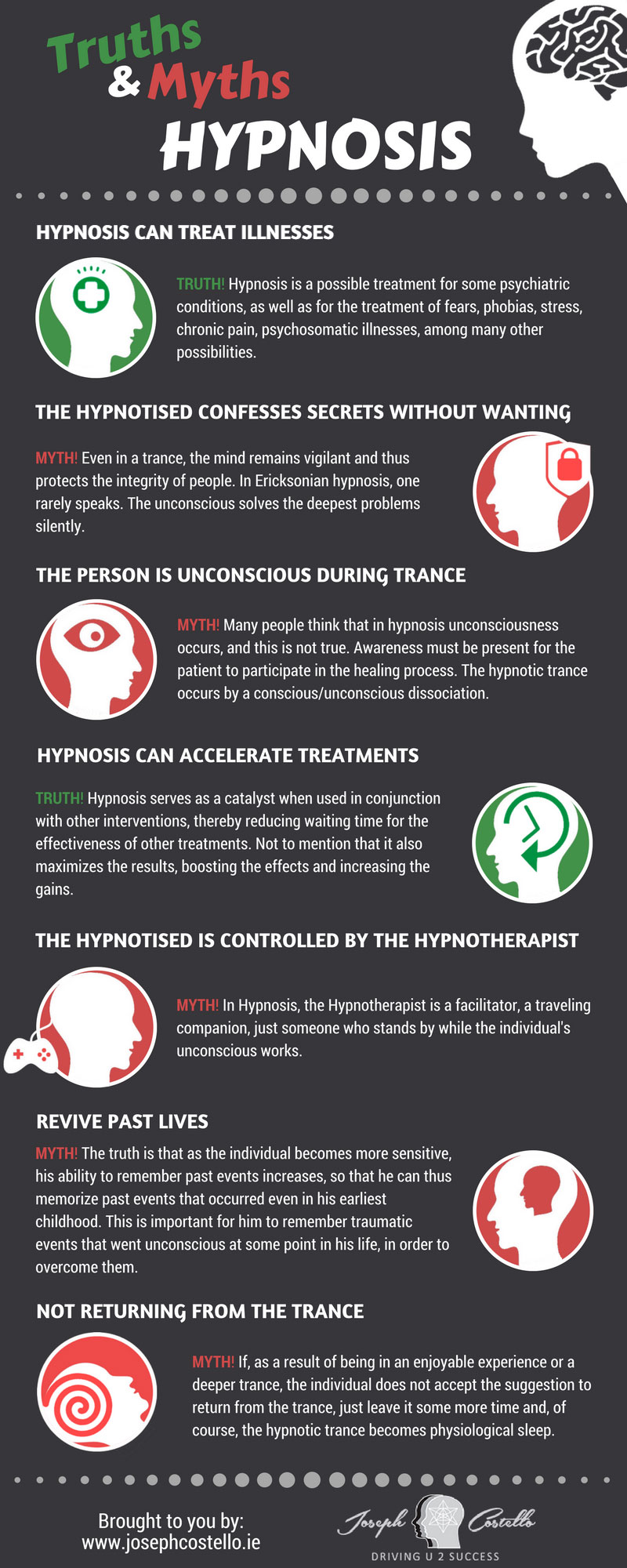 Truths & Myths
HYPNOSIS

HYPNOSIS CAN TREAT ILLNESSES

TRUTH! Hypnosis is a possible treatment for some psychiatric conditions, as well as for the treatment of fears, phobias, stress, chronic pain, psychosomatic illnesses, among many other possibilities.

THE HYPNOTISED CONFESSES SECRETS WITHOUT WANTING

MYTH! Even in a trance, the mind remains vigilant and thus protects the integrity of people. In Ericksonian hypnosis, one rarely speaks. The unconscious solves the deepest problems silently.

THE PERSON IS UNCONSCIOUS DURING TRANCE

MYTH! Many people think that in hypnosis unconsciousness occurs, and this is not true. Awareness must be present for the patient to participate in the healing process. The hypnotic trance occurs by a conscious/unconscious dissociation.

HYPNOSIS CAN ACCELERATE TREATMENTS

TRUTH! Hypnosis serves as a catalyst when used in conjunction with other interventions, thereby reducing waiting time for the effectiveness of other treatments. Not to mention that it also maximizes the results, boosting the effects and increasing the gains.

THE HYPNOTISED IS CONTROLLED BY THE HYPNOTHERAPIST

MYTH! In Hypnosis, the Hypnotherapist is a facilitator, a traveling companion, just someone who stands by while the individual's unconscious works.

REVIVE PAST LIVES

MYTH! The truth is that as the individual becomes more sensitive, his ability to remember past events increases, so that he can thus memorize past events that occurred even in his earliest childhood. This is important for him to remember traumatic events that went unconscious at some point in his life, in order to overcome them.

NOT RETURNING FROM THE TRANCE

MYTH! If, as a result of being in an enjoyable experience or a deeper trance, the individual does not accept the suggestion to return from the trance, just leave it some more time and, of course, the hypnotic trance becomes physiological sleep.

Brought to you by:
www.josephcostello.ie

Joseph Costello
DRIVING U 2 SUCCESS