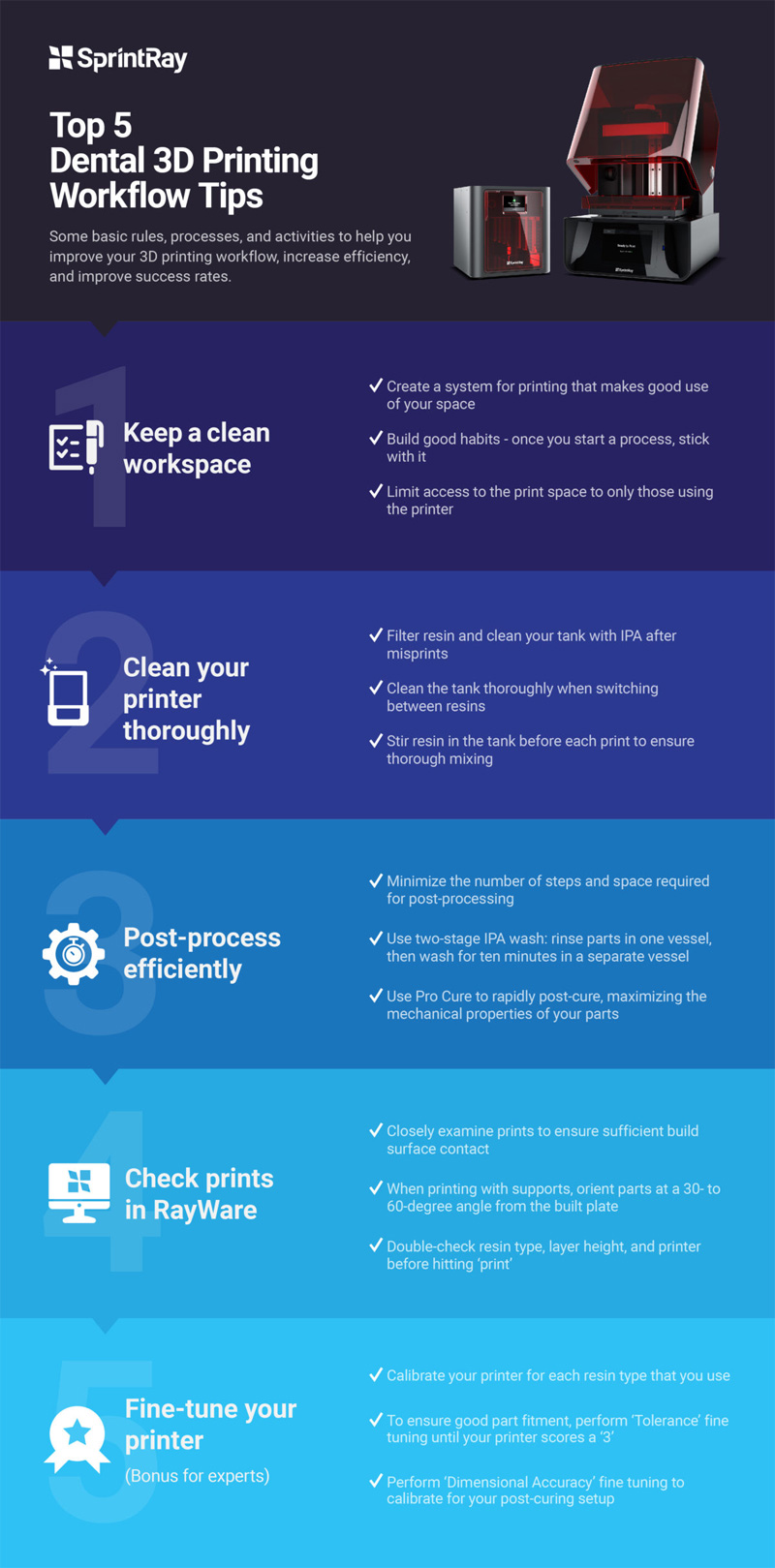 SprintRay

Top 5 Dental 3D Printing Workflow Tips

Some basic rules, processes, and activities to help you improve your 3D printing workflow, increase efficiency, and improve success rates.

1

Keep a clean workspace

✓ Create a system for printing that makes good use of your space

✓ Build good habits - once you start a process, stick with it

✓ Limit access to the print space to only those using the printer

2

Clean your printer thoroughly

✓ Filter resin and clean your tank with IPA after misprints

✓ Clean the tank thoroughly when switching between resins

✓ Stir resin in the tank before each print to ensure thorough mixing

3

Post-process efficiently

✓ Minimize the number of steps and space required for post-processing

✓ Use two-stage IPA wash: rinse parts in one vessel, then wash for ten minutes in a separate vessel

✓ Use Pro Cure to rapidly post-cure, maximizing the mechanical properties of your parts

4

Check prints in RayWare

✓ Closely examine prints to ensure sufficient build surface contact

✓ When printing with supports, orient parts at a 30- to 60-degree angle from the built plate

✓ Double-check resin type, layer height, and printer before hitting 'print'

5

Fine-tune your printer

(Bonus for experts)

✓ Calibrate your printer for each resin type that you use

✓ To ensure good part fitment, perform 'Tolerance' fine tuning until your printer scores a '3'

✓ Perform 'Dimensional Accuracy' fine tuning to calibrate for your post-curing setup