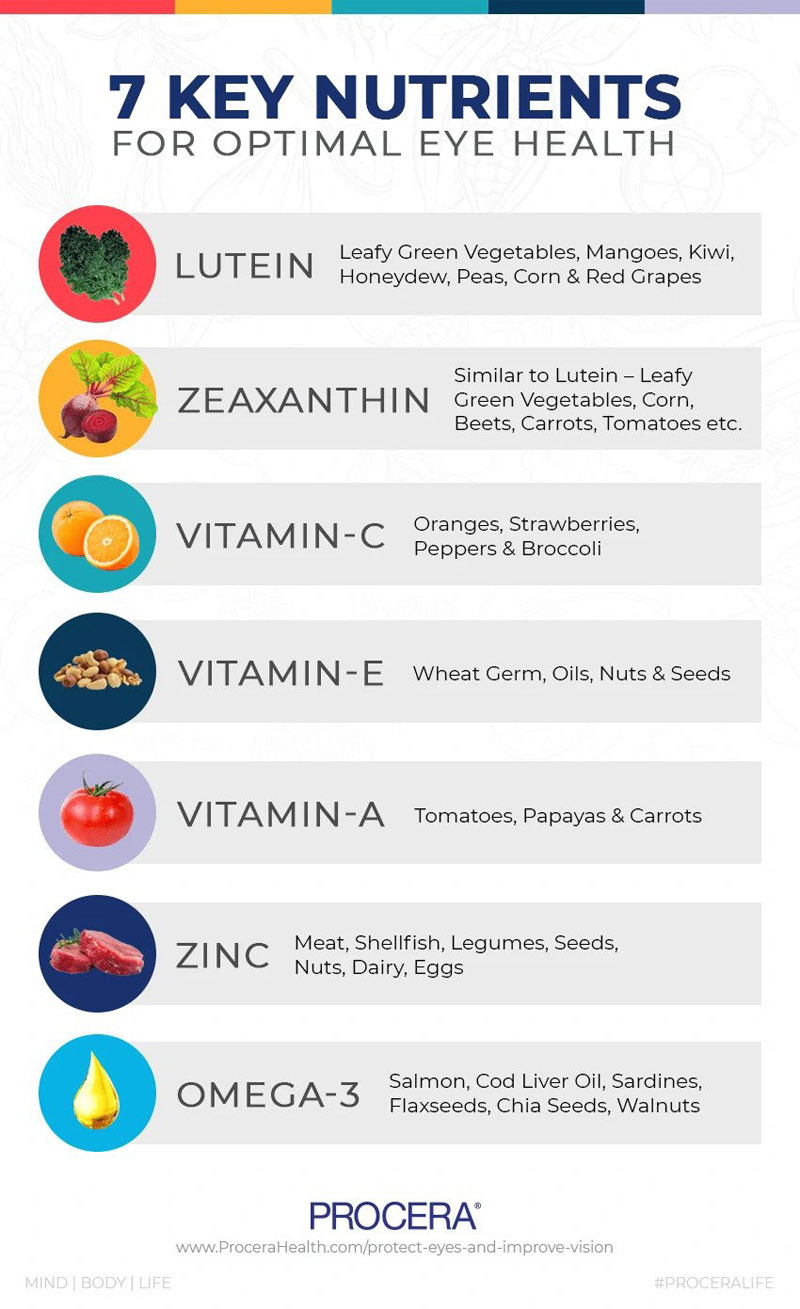 7 KEY NUTRIENTS
FOR OPTIMAL EYE HEALTH

LUTEIN Leafy Green Vegetables, Mangoes, Kiwi, Honeydew, Peas, Corn & Red Grapes

ZEAXANTHIN Similar to Lutein – Leafy Green Vegetables, Corn, Beets, Carrots, Tomatoes etc.

VITAMIN-C Oranges, Strawberries, Peppers & Broccoli

VITAMIN-E Wheat Germ, Oils, Nuts & Seeds

VITAMIN-A Tomatoes, Papayas & Carrots

ZINC Meat, Shellfish, Legumes, Seeds, Nuts, Dairy, Eggs

OMEGA-3 Salmon, Cod Liver Oil, Sardines, Flaxseeds, Chia Seeds, Walnuts

PROCERA®
www.ProceraHealth.com/protect-eyes-and-improve-vision

MIND | BODY | LIFE

#PROCERALIFE