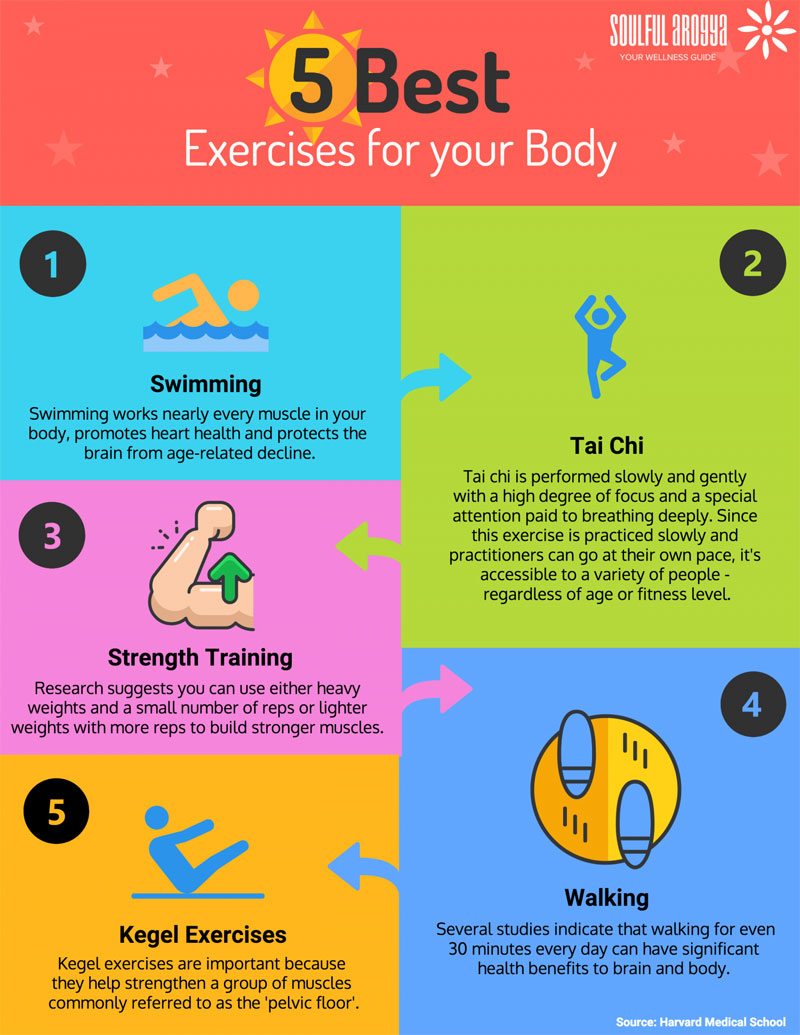 SOULFUL AROGYA
YOUR WELLNESS GUIDE

5 Best
Exercises for your Body

1

Swimming
Swimming works nearly every muscle in your body, promotes heart health and protects the brain from age-related decline.

2

Tai Chi
Tai chi is performed slowly and gently with a high degree of focus and a special attention paid to breathing deeply. Since this exercise is practiced slowly and practitioners can go at their own pace, it's accessible to a variety of people - regardless of age or fitness level.

3

Strength Training
Research suggests you can use either heavy weights and a small number of reps or lighter weights with more reps to build stronger muscles.

4

Walking
Several studies indicate that walking for even 30 minutes every day can have significant health benefits to brain and body.

5

Kegel Exercises
Kegel exercises are important because they help strengthen a group of muscles commonly referred to as the 'pelvic floor'.

Source: Harvard Medical School