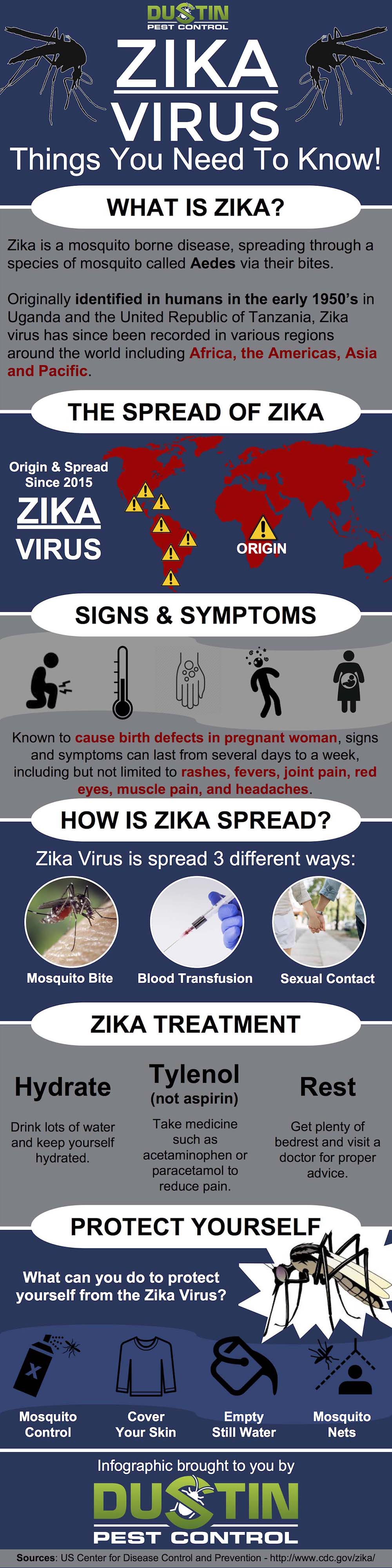 DUSTIN
PEST CONTROL

ZIKA
VIRUS
Things You Need To Know!

WHAT IS ZIKA?

Zika is a mosquito borne disease, spreading through a species of mosquito called Aedes via their bites.

Originally identified in humans in the early 1950's in Uganda and the United Republic of Tanzania, Zika virus has since been recorded in various regions around the world including Africa, the Americas, Asia and Pacific.

THE SPREAD OF ZIKA

Origin & Spread Since 2015
ZIKA
VIRUS

ORIGIN

SIGNS & SYMPTOMS

Known to cause birth defects in pregnant woman, signs and symptoms can last from several days to a week, including but not limited to rashes, fevers, joint pain, red eyes, muscle pain, and headaches.

HOW IS ZIKA SPREAD?

Zika Virus is spread 3 different ways:

Mosquito Bite
Blood Transfusion
Sexual Contact

ZIKA TREATMENT

Hydrate
Drink lots of water and keep yourself hydrated.

Tylenol
(not aspirin)
Take medicine such as acetaminophen or paracetamol to reduce pain.

Rest
Get plenty of bedrest and visit a doctor for proper advice.

PROTECT YOURSELF

What can you do to protect yourself from the Zika Virus?

Mosquito Control
Cover Your Skin
Empty Still Water
Mosquito Nets

Infographic brought to you by
DUSTIN
PEST CONTROL

Sources: US Center for Disease Control and Prevention - http://www.cdc.gov/zika/