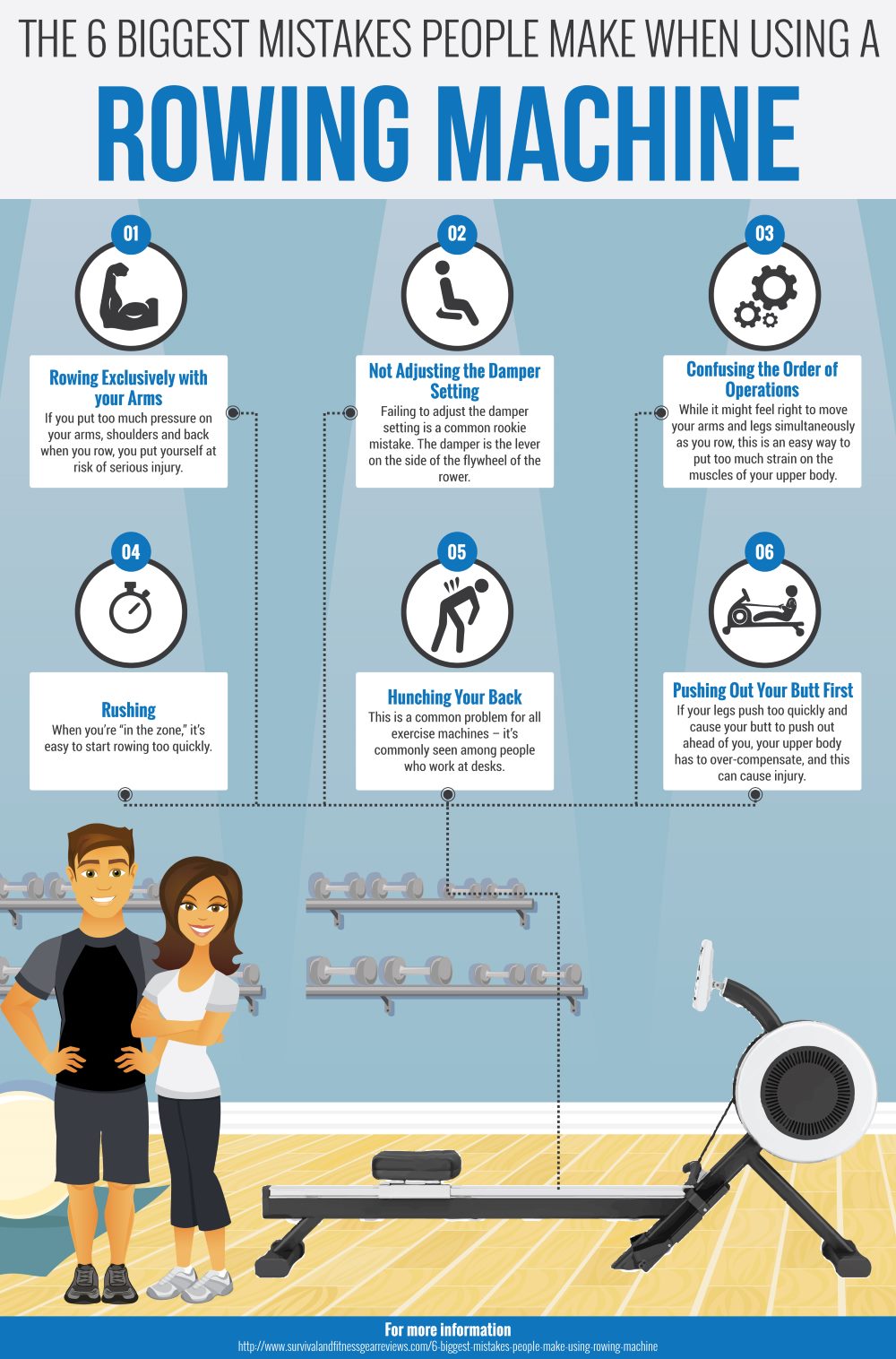 THE 6 BIGGEST MISTAKES PEOPLE MAKE WHEN USING A

ROWING MACHINE

01

Rowing Exclusively with your Arms

If you put too much pressure on your arms, shoulders and back when you row, you put yourself at risk of serious injury.

02

Not Adjusting the Damper Setting

Failing to adjust the damper setting is a common rookie mistake. The damper is the lever on the side of the flywheel of the rower.

03

Confusing the Order of Operations

While it might feel right to move your arms and legs simultaneously as you row, this is an easy way to put too much strain on the muscles of your upper body.

04

Rushing

When you're "in the zone," it's easy to start rowing too quickly.

05

Hunching Your Back

This is a common problem for all exercise machines – it's commonly seen among people who work at desks.

06

Pushing Out Your Butt First

If your legs push too quickly and cause your butt to push out ahead of you, your upper body has to over-compensate, and this can cause injury.

For more information

http://www.survivalandfitnessgearreviews.com/6-biggest-mistakes-people-make-using-rowing-machine