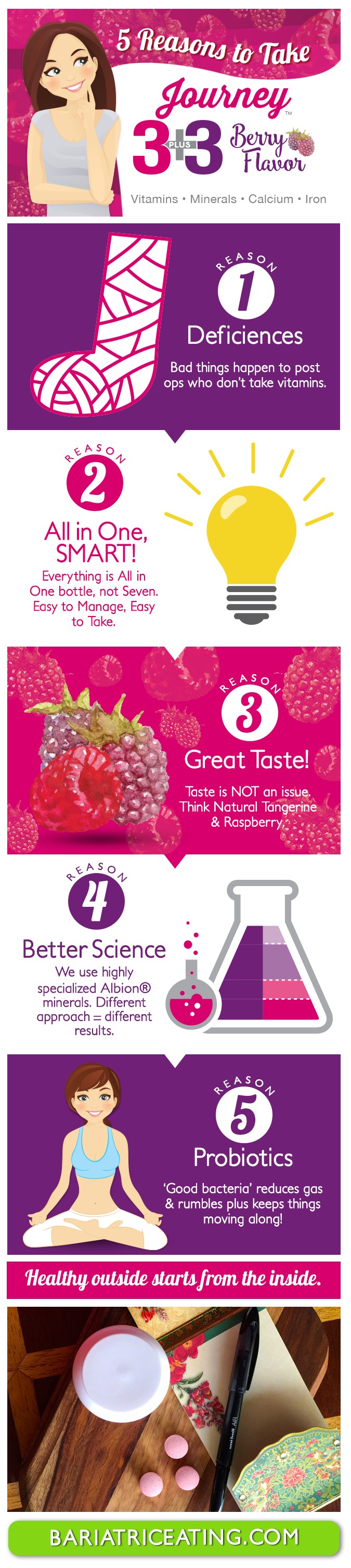 5 Reasons to Take

Journey™

3 PLUS 3 Berry Flavor

Vitamins • Minerals • Calcium • Iron

REASON 1

Deficiences

Bad things happen to post ops who don't take vitamins.

REASON 2

All in One, SMART!

Everything is All in One bottle, not Seven. Easy to Manage, Easy to Take.

REASON 3

Great Taste!

Taste is NOT an issue. Think Natural Tangerine & Raspberry.

REASON 4

Better Science

We use highly specialized Albion® minerals. Different approach = different results.

REASON 5

Probiotics

'Good bacteria' reduces gas & rumbles plus keeps things moving along!

Healthy outside starts from the inside.

BARIATRICEATING.COM