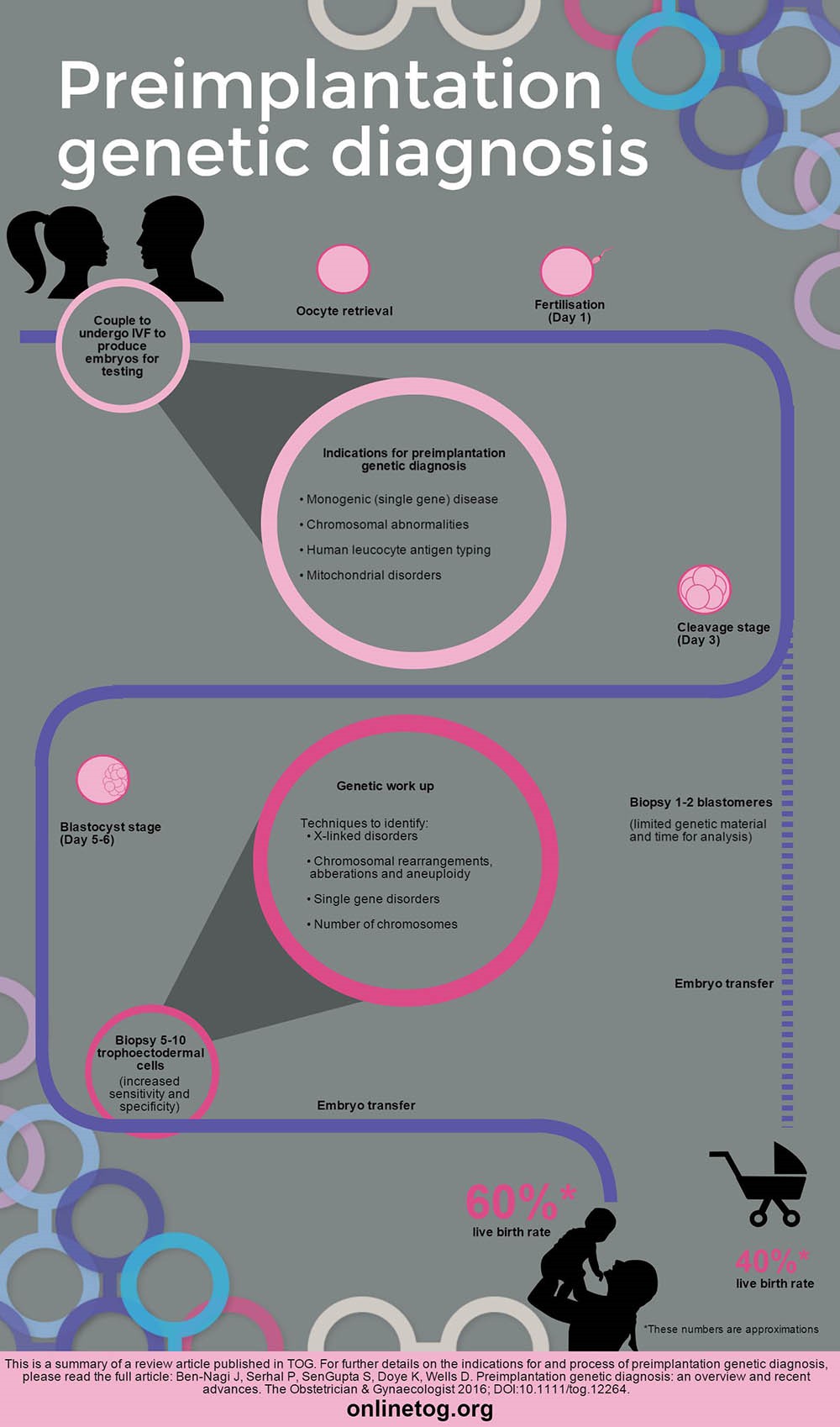 Preimplantation genetic diagnosis

Couple to undergo IVF to produce embryos for testing

Oocyte retrieval

Fertilisation (Day 1)

Indications for preimplantation genetic diagnosis

• Monogenic (single gene) disease
• Chromosomal abnormalities
• Human leucocyte antigen typing
• Mitochondrial disorders

Cleavage stage (Day 3)

Blastocyst stage (Day 5-6)

Genetic work up

Techniques to identify:
• X-linked disorders
• Chromosomal rearrangements, abberations and aneuploidy
• Single gene disorders
• Number of chromosomes

Biopsy 1-2 blastomeres
(limited genetic material and time for analysis)

Embryo transfer

Biopsy 5-10 trophoectodermal cells
(increased sensitivity and specificity)

Embryo transfer

60%*
live birth rate

40%*
live birth rate

*These numbers are approximations

This is a summary of a review article published in TOG. For further details on the indications for and process of preimplantation genetic diagnosis, please read the full article: Ben-Nagi J, Serhal P, SenGupta S, Doye K, Wells D. Preimplantation genetic diagnosis: an overview and recent advances. The Obstetrician & Gynaecologist 2016; DOI:10.1111/tog.12264.

onlinetog.org