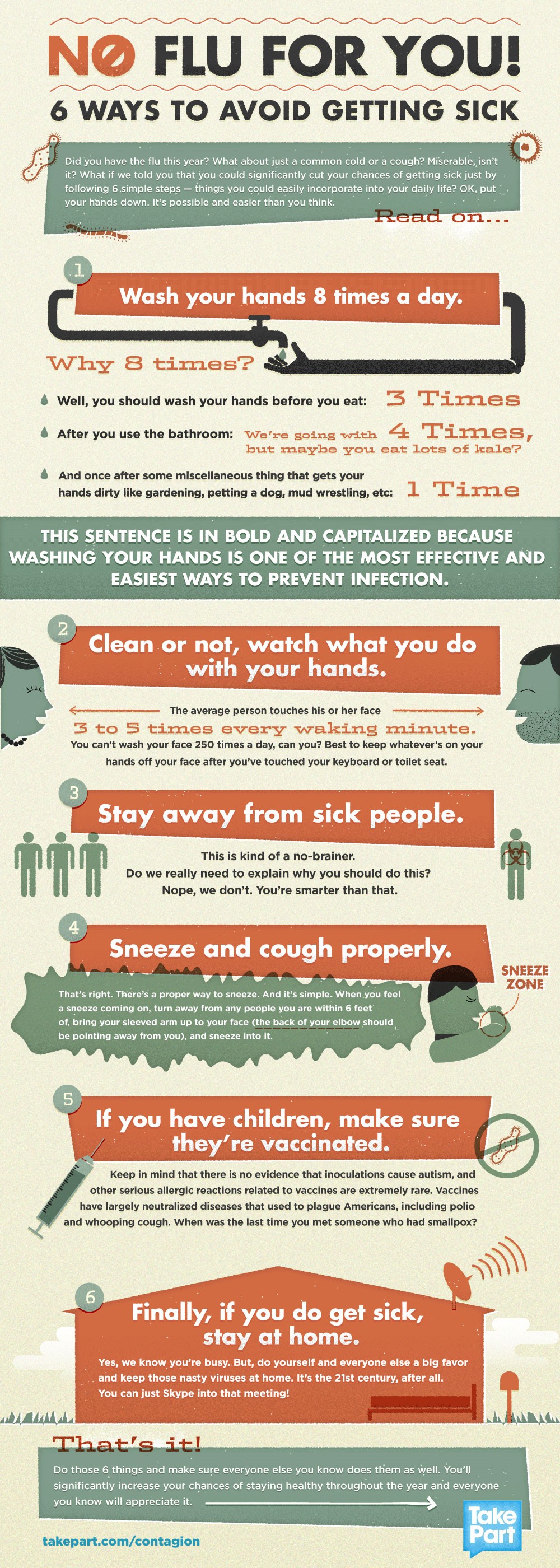 NO FLU FOR YOU!

6 WAYS TO AVOID GETTING SICK

Did you have the flu this year? What about just a common cold or a cough? Miserable, isn't it? What if we told you that you could significantly cut your chances of getting sick just by following 6 simple steps — things you could easily incorporate into your daily life? OK, put your hands down. It's possible and easier than you think.

Read on...

1

Wash your hands 8 times a day.

Why 8 times?

Well, you should wash your hands before you eat: 3 Times

After you use the bathroom: We're going with 4 Times, but maybe you eat lots of kale?

And once after some miscellaneous thing that gets your hands dirty like gardening, petting a dog, mud wrestling, etc: 1 Time

THIS SENTENCE IS IN BOLD AND CAPITALIZED BECAUSE WASHING YOUR HANDS IS ONE OF THE MOST EFFECTIVE AND EASIEST WAYS TO PREVENT INFECTION.

2

Clean or not, watch what you do with your hands.

The average person touches his or her face

3 to 5 times every waking minute.

You can't wash your face 250 times a day, can you? Best to keep whatever's on your hands off your face after you've touched your keyboard or toilet seat.

3

Stay away from sick people.

This is kind of a no-brainer.
Do we really need to explain why you should do this?
Nope, we don't. You're smarter than that.

4

Sneeze and cough properly.

That's right. There's a proper way to sneeze. And it's simple. When you feel a sneeze coming on, turn away from any people you are within 6 feet of, bring your sleeved arm up to your face (the back of your elbow should be pointing away from you), and sneeze into it.

SNEEZE ZONE

5

If you have children, make sure they're vaccinated.

Keep in mind that there is no evidence that inoculations cause autism, and other serious allergic reactions related to vaccines are extremely rare. Vaccines have largely neutralized diseases that used to plague Americans, including polio and whooping cough. When was the last time you met someone who had smallpox?

6

Finally, if you do get sick, stay at home.

Yes, we know you're busy. But, do yourself and everyone else a big favor and keep those nasty viruses at home. It's the 21st century, after all. You can just Skype into that meeting!

That's it!

Do those 6 things and make sure everyone else you know does them as well. You'll significantly increase your chances of staying healthy throughout the year and everyone you know will appreciate it.

takepart.com/contagion

Take Part