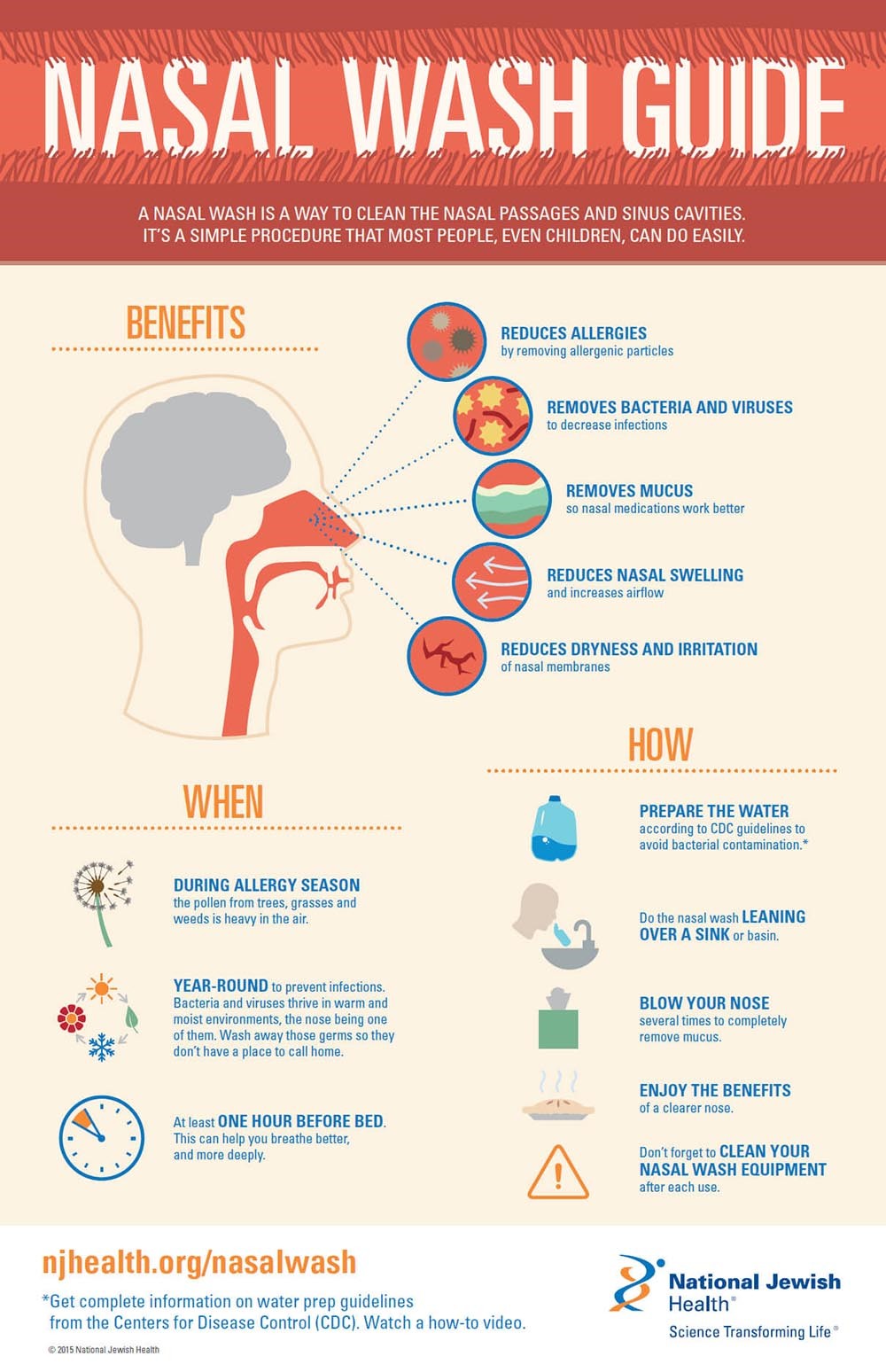 NASAL WASH GUIDE

A NASAL WASH IS A WAY TO CLEAN THE NASAL PASSAGES AND SINUS CAVITIES. IT'S A SIMPLE PROCEDURE THAT MOST PEOPLE, EVEN CHILDREN, CAN DO EASILY.

BENEFITS

REDUCES ALLERGIES
by removing allergenic particles

REMOVES BACTERIA AND VIRUSES
to decrease infections

REMOVES MUCUS
so nasal medications work better

REDUCES NASAL SWELLING
and increases airflow

REDUCES DRYNESS AND IRRITATION
of nasal membranes

WHEN

DURING ALLERGY SEASON
the pollen from trees, grasses and weeds is heavy in the air.

YEAR-ROUND to prevent infections. Bacteria and viruses thrive in warm and moist environments, the nose being one of them. Wash away those germs so they don't have a place to call home.

At least ONE HOUR BEFORE BED. This can help you breathe better, and more deeply.

HOW

PREPARE THE WATER
according to CDC guidelines to avoid bacterial contamination.*

Do the nasal wash LEANING OVER A SINK or basin.

BLOW YOUR NOSE
several times to completely remove mucus.

ENJOY THE BENEFITS
of a clearer nose.

Don't forget to CLEAN YOUR NASAL WASH EQUIPMENT after each use.

njhealth.org/nasalwash

*Get complete information on water prep guidelines from the Centers for Disease Control (CDC). Watch a how-to video.

© 2015 National Jewish Health

National Jewish Health®
Science Transforming Life®