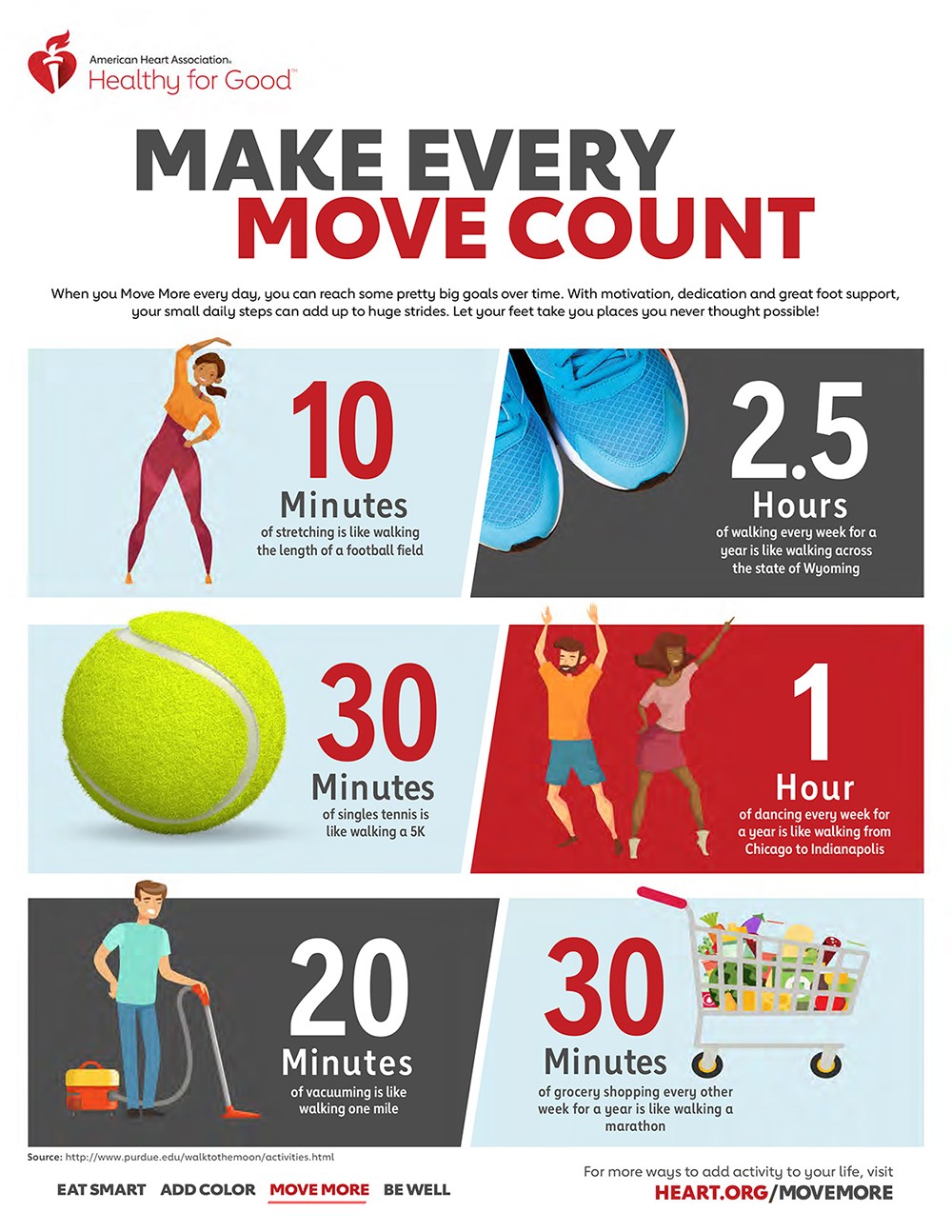 American Heart Association.
Healthy for Good™

MAKE EVERY
MOVE COUNT

When you Move More every day, you can reach some pretty big goals over time. With motivation, dedication and great foot support, your small daily steps can add up to huge strides. Let your feet take you places you never thought possible!

10
Minutes
of stretching is like walking the length of a football field

2.5
Hours
of walking every week for a year is like walking across the state of Wyoming

30
Minutes
of singles tennis is like walking a 5K

1
Hour
of dancing every week for a year is like walking from Chicago to Indianapolis

20
Minutes
of vacuuming is like walking one mile

30
Minutes
of grocery shopping every other week for a year is like walking a marathon

Source: http://www.purdue.edu/walktothemoon/activities.html

EAT SMART ADD COLOR MOVE MORE BE WELL

For more ways to add activity to your life, visit
HEART.ORG/MOVEMORE