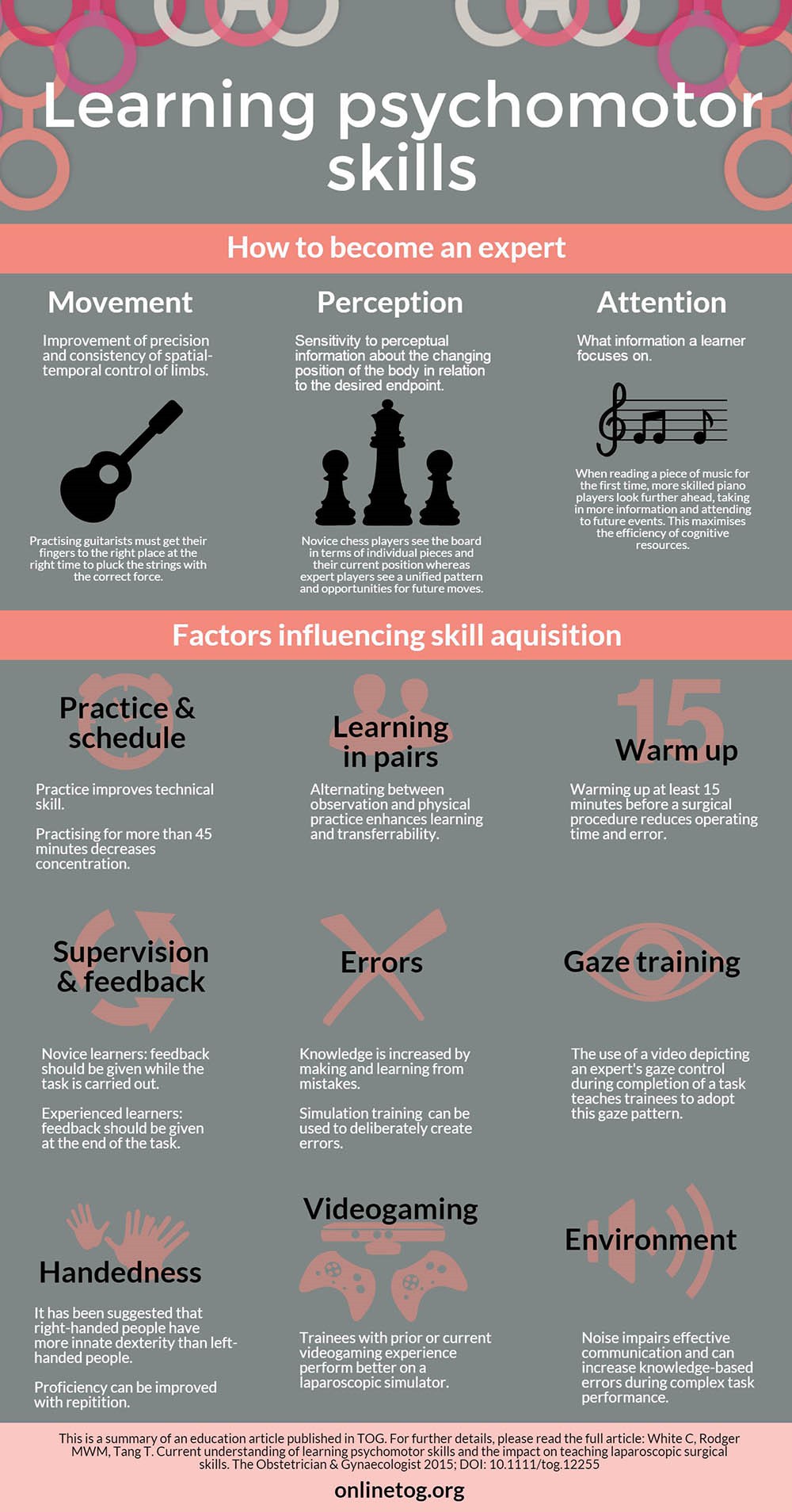 Learning psychomotor skills

How to become an expert

Movement

Improvement of precision and consistency of spatial-temporal control of limbs.

Practising guitarists must get their fingers to the right place at the right time to pluck the strings with the correct force.

Perception

Sensitivity to perceptual information about the changing position of the body in relation to the desired endpoint.

Novice chess players see the board in terms of individual pieces and their current position whereas expert players see a unified pattern and opportunities for future moves.

Attention

What information a learner focuses on.

When reading a piece of music for the first time, more skilled piano players look further ahead, taking in more information and attending to future events. This maximises the efficiency of cognitive resources.

Factors influencing skill aquisition

Practice & schedule

Practice improves technical skill.

Practising for more than 45 minutes decreases concentration.

Learning in pairs

Alternating between observation and physical practice enhances learning and transferrability.

15

Warm up

Warming up at least 15 minutes before a surgical procedure reduces operating time and error.

Supervision & feedback

Novice learners: feedback should be given while the task is carried out.

Experienced learners: feedback should be given at the end of the task.

Errors

Knowledge is increased by making and learning from mistakes.

Simulation training can be used to deliberately create errors.

Gaze training

The use of a video depicting an expert's gaze control during completion of a task teaches trainees to adopt this gaze pattern.

Handedness

It has been suggested that right-handed people have more innate dexterity than left-handed people.

Proficiency can be improved with repitition.

Videogaming

Trainees with prior or current videogaming experience perform better on a laparoscopic simulator.

Environment

Noise impairs effective communication and can increase knowledge-based errors during complex task performance.

This is a summary of an education article published in TOG. For further details, please read the full article: White C, Rodger MWM, Tang T. Current understanding of learning psychomotor skills and the impact on teaching laparoscopic surgical skills. The Obstetrician & Gynaecologist 2015; DOI: 10.1111/tog.12255

onlinetog.org