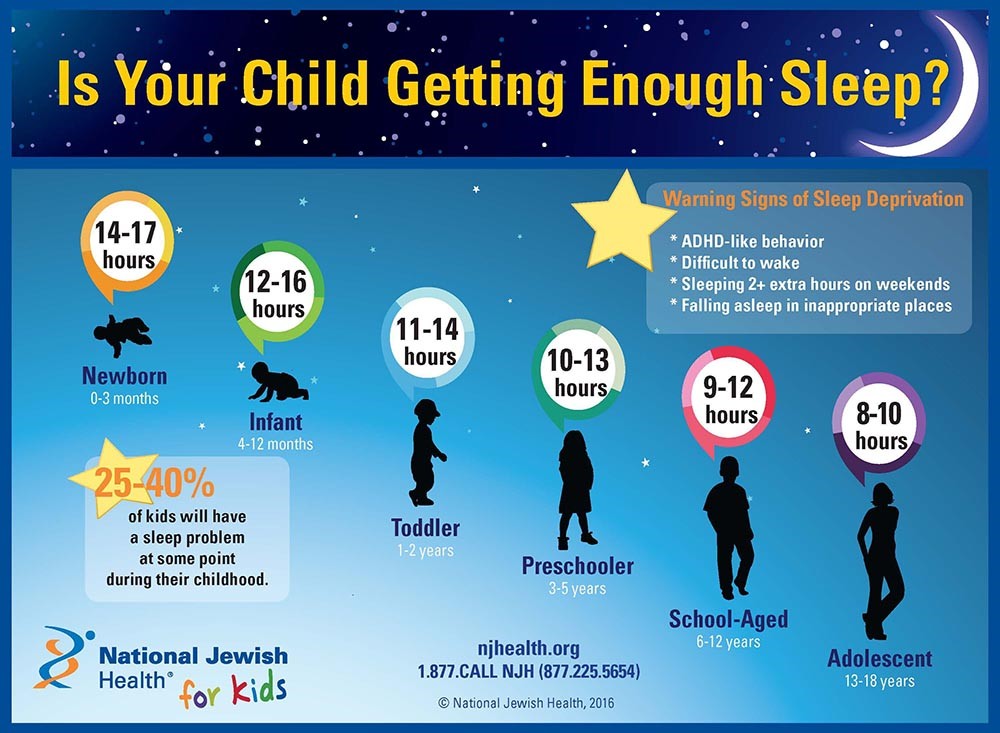 Is Your Child Getting Enough Sleep?

Warning Signs of Sleep Deprivation
* ADHD-like behavior
* Difficult to wake
* Sleeping 2+ extra hours on weekends
* Falling asleep in inappropriate places

14-17 hours
Newborn
0-3 months

12-16 hours
Infant
4-12 months

11-14 hours
Toddler
1-2 years

10-13 hours
Preschooler
3-5 years

9-12 hours
School-Aged
6-12 years

8-10 hours
Adolescent
13-18 years

25-40%
of kids will have a sleep problem at some point during their childhood.

National Jewish Health® for kids

njhealth.org
1.877.CALL NJH (877.225.5654)

© National Jewish Health, 2016