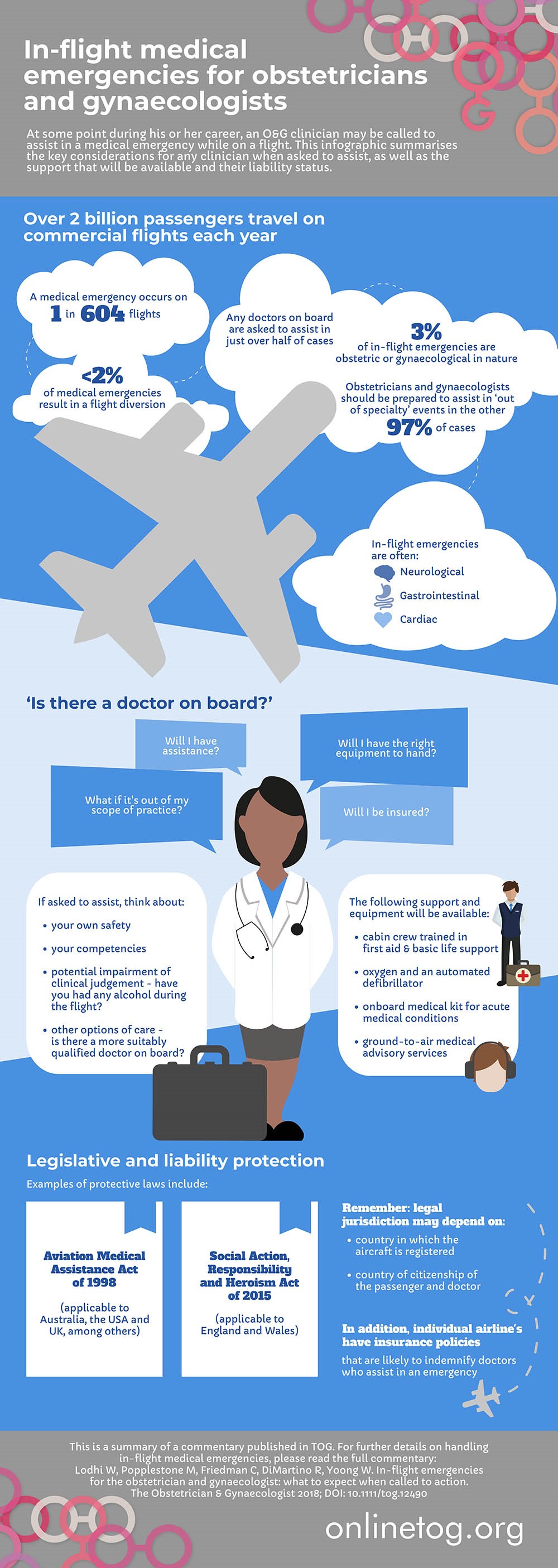 In-flight medical emergencies for obstetricians and gynaecologists

At some point during his or her career, an O&G clinician may be called to assist in a medical emergency while on a flight. This infographic summarises the key considerations for any clinician when asked to assist, as well as the support that will be available and their liability status.

Over 2 billion passengers travel on commercial flights each year

A medical emergency occurs on 1 in 604 flights

<2% of medical emergencies result in a flight diversion

Any doctors on board are asked to assist in just over half of cases

3% of in-flight emergencies are obstetric or gynaecological in nature

Obstetricians and gynaecologists should be prepared to assist in 'out of specialty' events in the other 97% of cases

In-flight emergencies are often:
Neurological
Gastrointestinal
Cardiac

'Is there a doctor on board?'

Will I have assistance?

Will I have the right equipment to hand?

What if it's out of my scope of practice?

Will I be insured?

If asked to assist, think about:
• your own safety
• your competencies
• potential impairment of clinical judgement - have you had any alcohol during the flight?
• other options of care - is there a more suitably qualified doctor on board?

The following support and equipment will be available:
• cabin crew trained in first aid & basic life support
• oxygen and an automated defibrillator
• onboard medical kit for acute medical conditions
• ground-to-air medical advisory services

Legislative and liability protection

Examples of protective laws include:

Aviation Medical Assistance Act of 1998
(applicable to Australia, the USA and UK, among others)

Social Action, Responsibility and Heroism Act of 2015
(applicable to England and Wales)

Remember: legal jurisdiction may depend on:
• country in which the aircraft is registered
• country of citizenship of the passenger and doctor

In addition, individual airline's have insurance policies that are likely to indemnify doctors who assist in an emergency

This is a summary of a commentary published in TOG. For further details on handling in-flight medical emergencies, please read the full commentary:
Lodhi W, Popplestone M, Friedman C, DiMartino R, Yoong W. In-flight emergencies for the obstetrician and gynaecologist: what to expect when called to action. The Obstetrician & Gynaecologist 2018; DOI: 10.1111/tog.12490

onlinetog.org