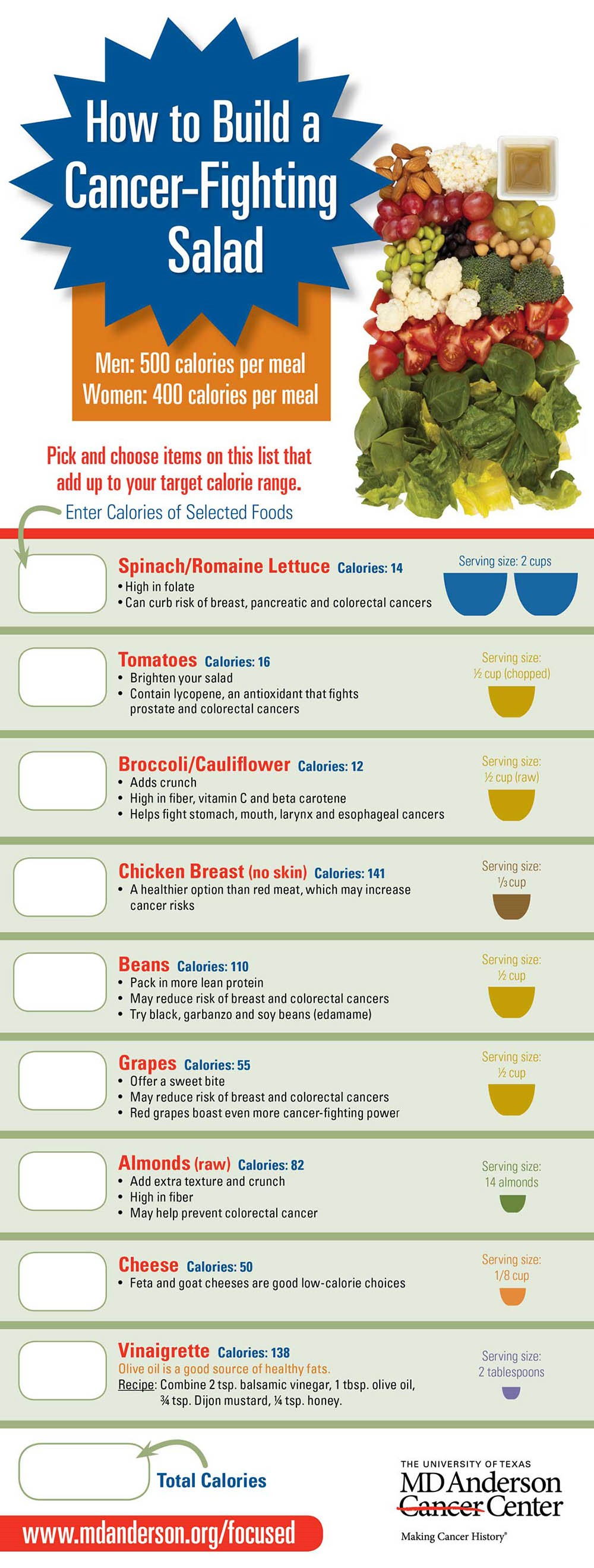 How to Build a Cancer-Fighting Salad

Men: 500 calories per meal
Women: 400 calories per meal

Pick and choose items on this list that add up to your target calorie range.

Enter Calories of Selected Foods

Spinach/Romaine Lettuce Calories: 14
• High in folate
• Can curb risk of breast, pancreatic and colorectal cancers
Serving size: 2 cups

Tomatoes Calories: 16
• Brighten your salad
• Contain lycopene, an antioxidant that fights prostate and colorectal cancers
Serving size: ½ cup (chopped)

Broccoli/Cauliflower Calories: 12
• Adds crunch
• High in fiber, vitamin C and beta carotene
• Helps fight stomach, mouth, larynx and esophageal cancers
Serving size: ½ cup (raw)

Chicken Breast (no skin) Calories: 141
• A healthier option than red meat, which may increase cancer risks
Serving size: ⅓ cup

Beans Calories: 110
• Pack in more lean protein
• May reduce risk of breast and colorectal cancers
• Try black, garbanzo and soy beans (edamame)
Serving size: ½ cup

Grapes Calories: 55
• Offer a sweet bite
• May reduce risk of breast and colorectal cancers
• Red grapes boast even more cancer-fighting power
Serving size: ½ cup

Almonds (raw) Calories: 82
• Add extra texture and crunch
• High in fiber
• May help prevent colorectal cancer
Serving size: 14 almonds

Cheese Calories: 50
• Feta and goat cheeses are good low-calorie choices
Serving size: 1/8 cup

Vinaigrette Calories: 138
Olive oil is a good source of healthy fats.
Recipe: Combine 2 tsp. balsamic vinegar, 1 tbsp. olive oil, ¾ tsp. Dijon mustard, ¼ tsp. honey.
Serving size: 2 tablespoons

Total Calories

www.mdanderson.org/focused

THE UNIVERSITY OF TEXAS
MD Anderson Cancer Center
Making Cancer History®