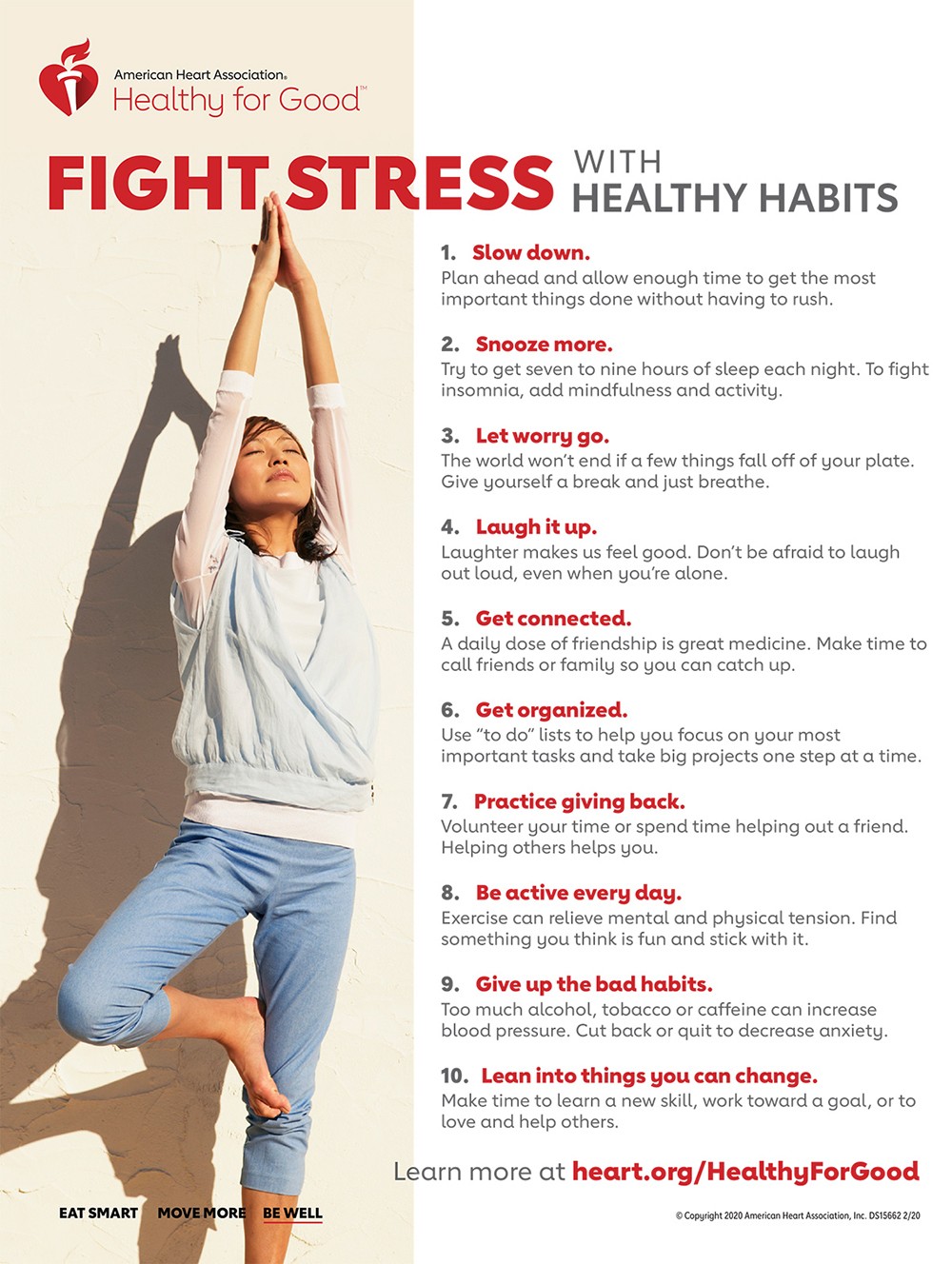 American Heart Association®
Healthy for Good™

FIGHT STRESS WITH HEALTHY HABITS

1. Slow down.
Plan ahead and allow enough time to get the most important things done without having to rush.

2. Snooze more.
Try to get seven to nine hours of sleep each night. To fight insomnia, add mindfulness and activity.

3. Let worry go.
The world won't end if a few things fall off of your plate. Give yourself a break and just breathe.

4. Laugh it up.
Laughter makes us feel good. Don't be afraid to laugh out loud, even when you're alone.

5. Get connected.
A daily dose of friendship is great medicine. Make time to call friends or family so you can catch up.

6. Get organized.
Use "to do" lists to help you focus on your most important tasks and take big projects one step at a time.

7. Practice giving back.
Volunteer your time or spend time helping out a friend. Helping others helps you.

8. Be active every day.
Exercise can relieve mental and physical tension. Find something you think is fun and stick with it.

9. Give up the bad habits.
Too much alcohol, tobacco or caffeine can increase blood pressure. Cut back or quit to decrease anxiety.

10. Lean into things you can change.
Make time to learn a new skill, work toward a goal, or to love and help others.

Learn more at heart.org/HealthyForGood

EAT SMART MOVE MORE BE WELL

© Copyright 2020 American Heart Association, Inc. DS15662 2/20